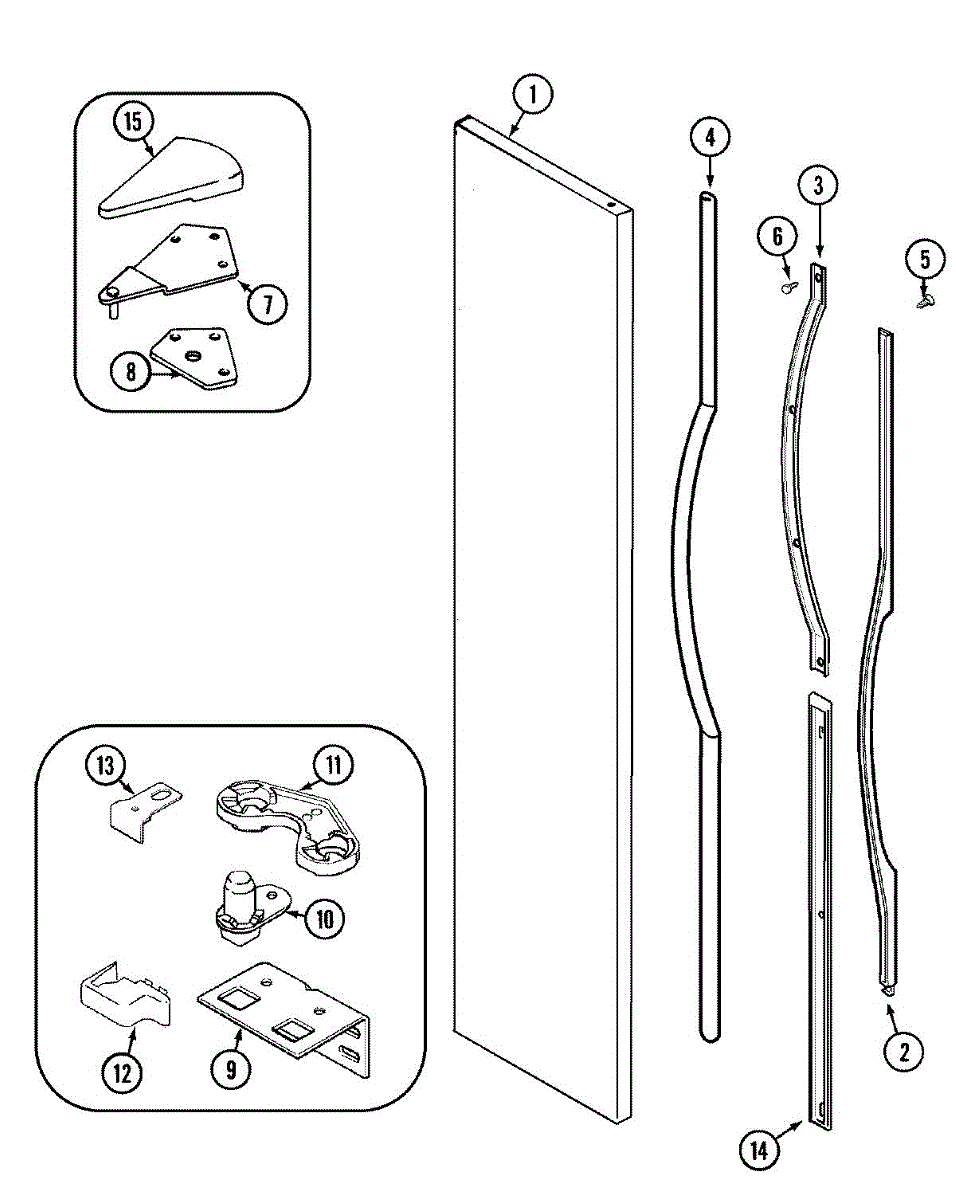 15
7
8
1
4
6
3
5
13
11
10
12
9
2
14