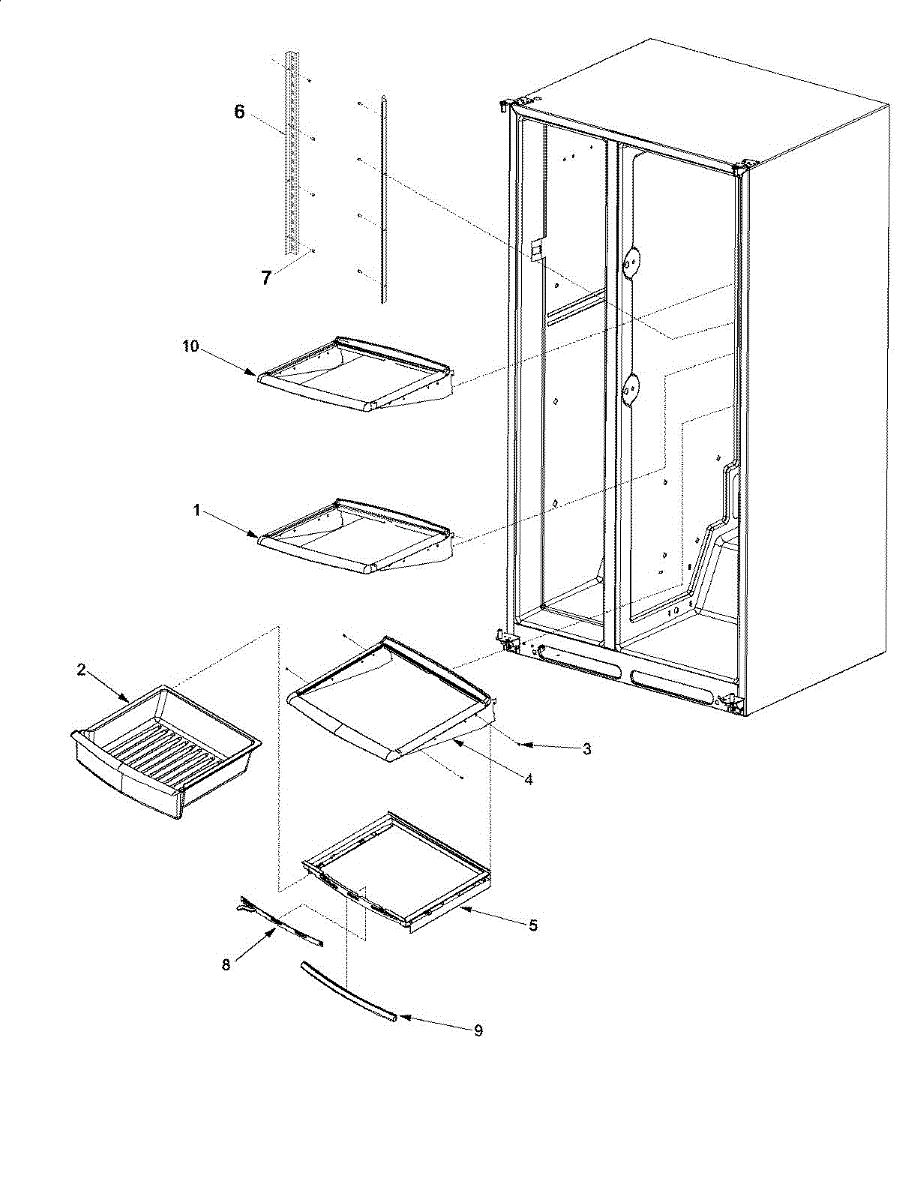 6
7
10
1
2
3
4
5
8
9