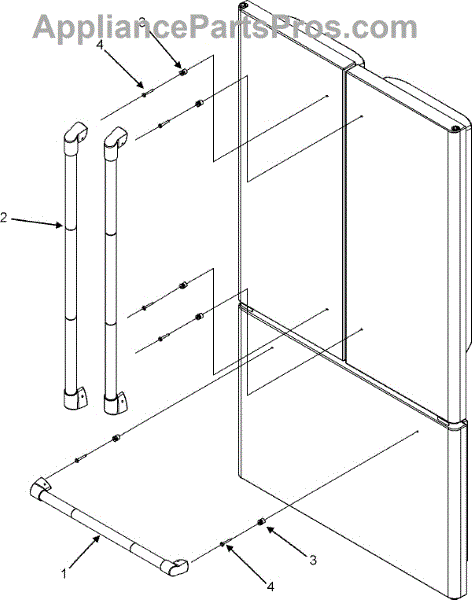 AppliancePartsPros.com

3
4
2
1
3
4