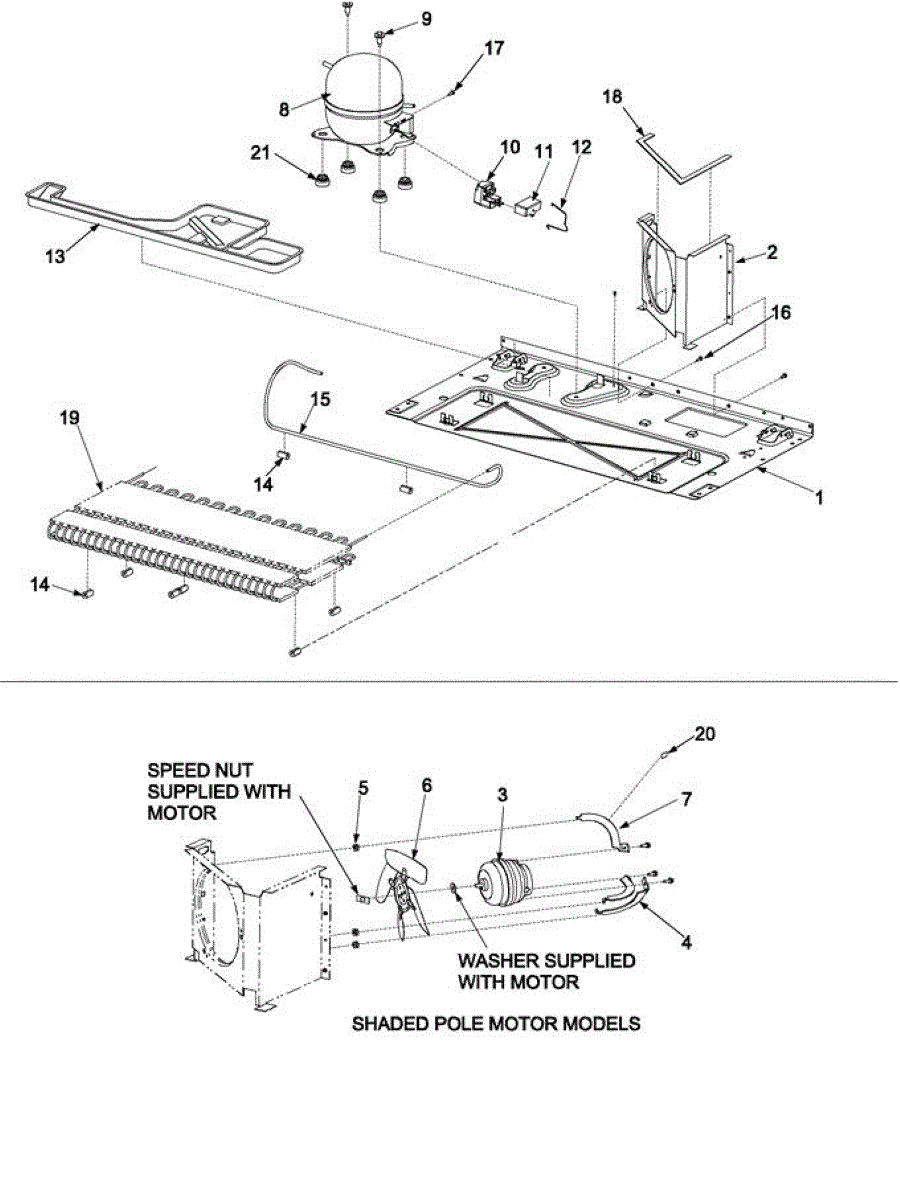 9
17
8
18
21
10
11
12
13
2
16
15
19
14
1
14

20
SPEED NUT SUPPLIED WITH MOTOR
5
6
3
7
4
WASHER SUPPLIED WITH MOTOR

SHADED POLE MOTOR MODELS