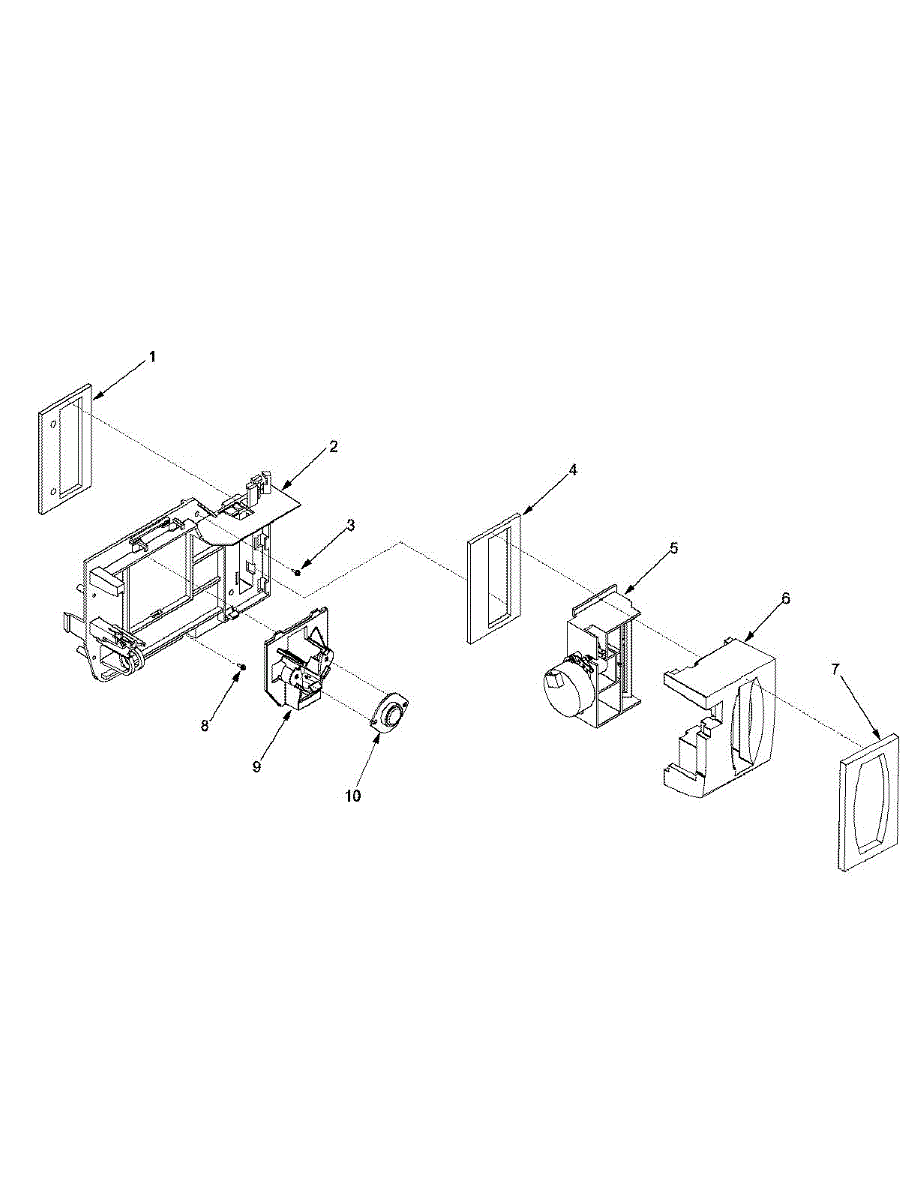 1
2
3
4
5
6
7
8
9
10