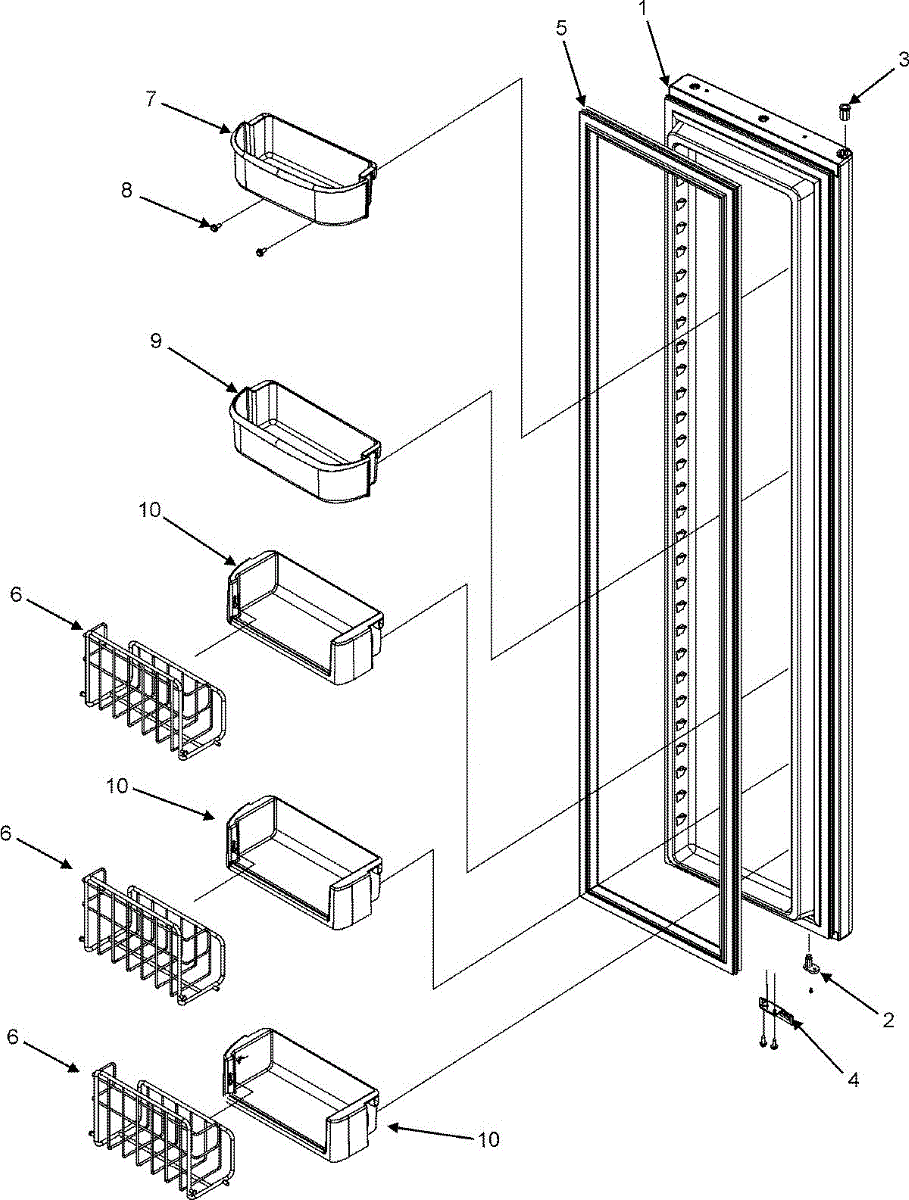 1
5
3
7
8
9
10
6
10
6
2
4
6
10