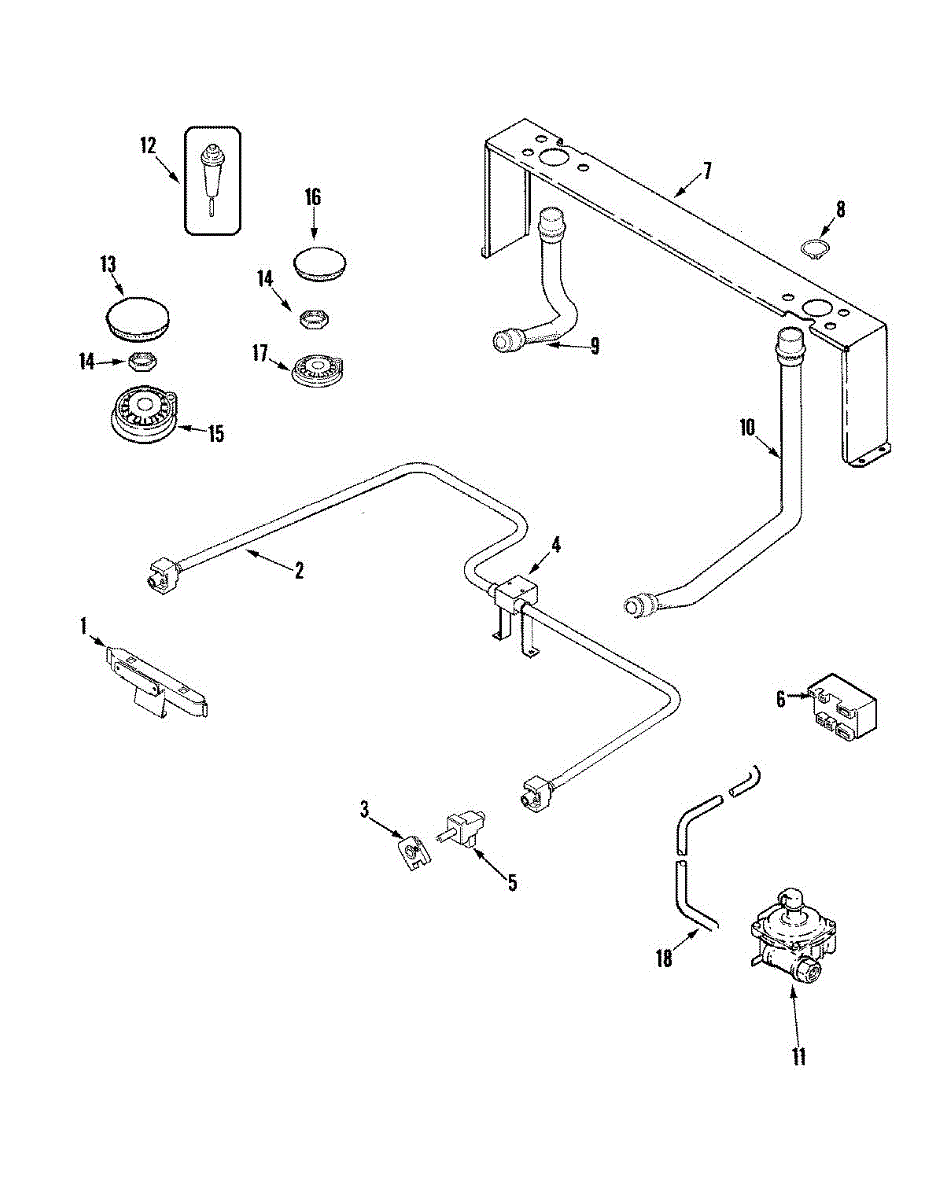 12
16
7
8
13
14
14
17
9
15
10
2
4
1
6
3
5
18
11