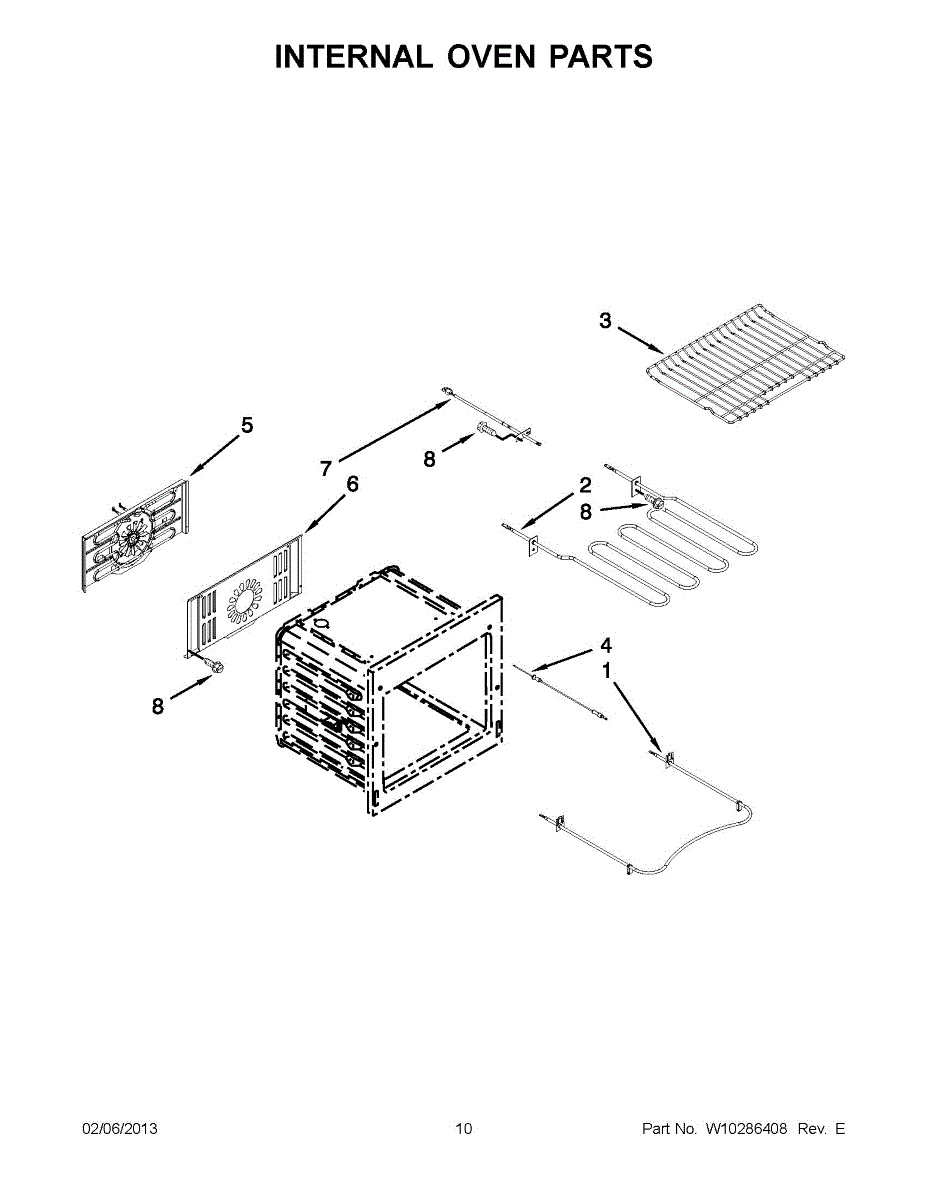 INTERNAL OVEN PARTS

3

5

7

8

6

2

8

4

1

8

02/06/2013

10

Part No. W10286408 Rev. E