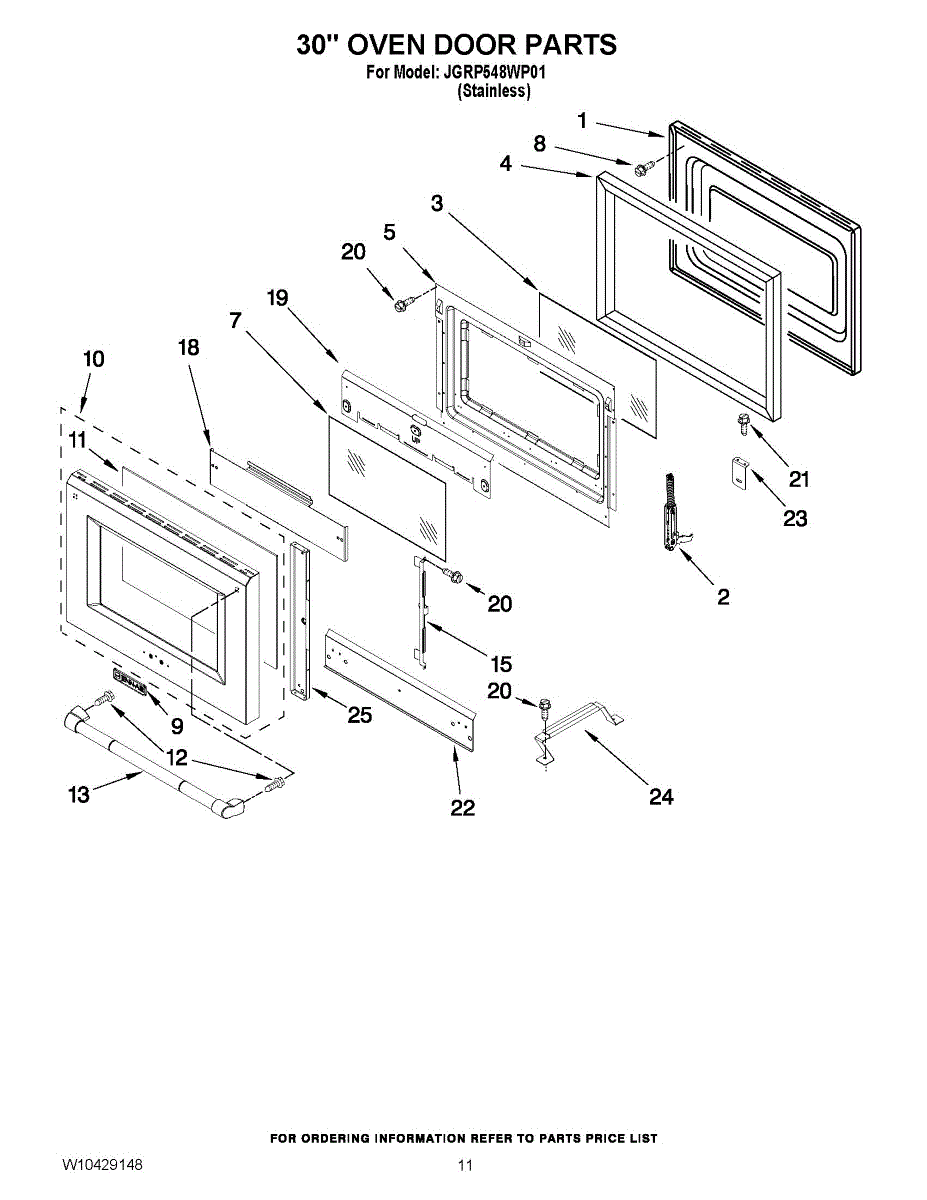 30" OVEN DOOR PARTS
For Model: JGRP548WP01
(Stainless)

1
8
4
3
5
20
19
7
18
10
11
21
23
2
20
15
20
9
25
12
13
22
24

FOR ORDERING INFORMATION REFER TO PARTS PRICE LIST

W10429148

11