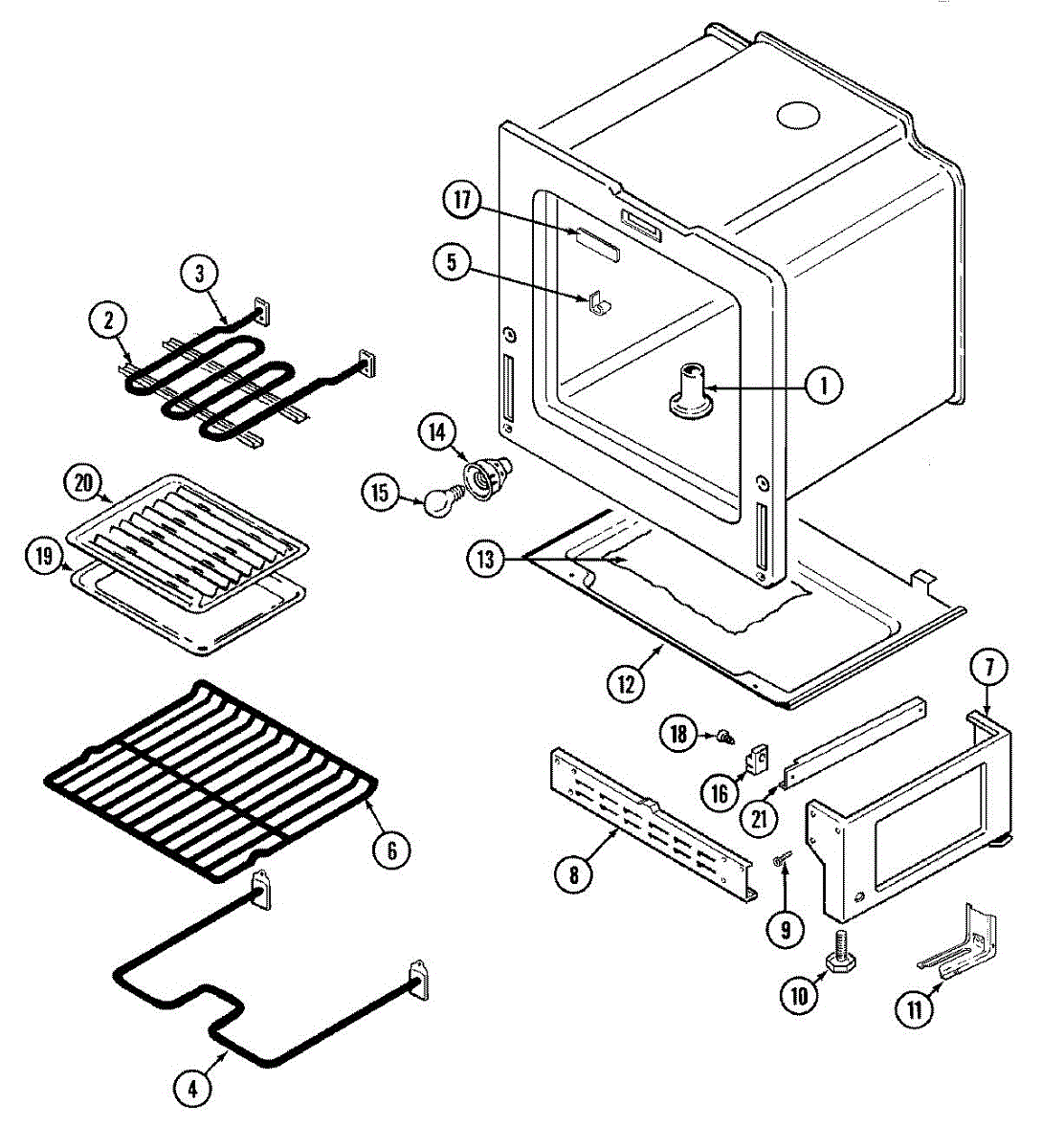 17
5
3
2
1
14
15
20
19
13
12
7
18
16
21
6
8
9
10
11
4