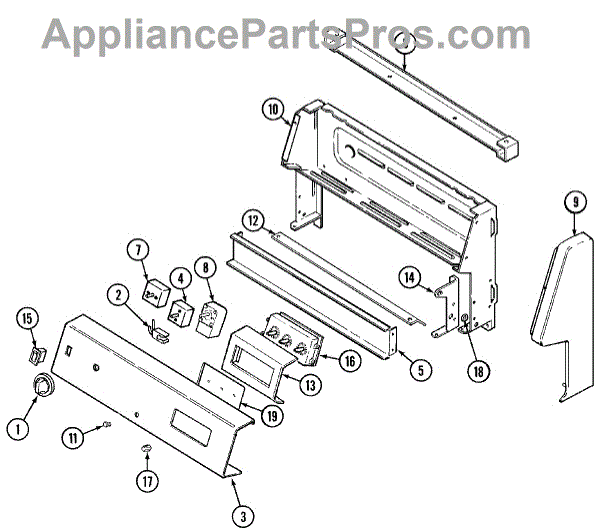 AppliancePartsPros.com

10

9

12

7

4

8

14

2

15

16

5

18

13

19

1

11

17

3