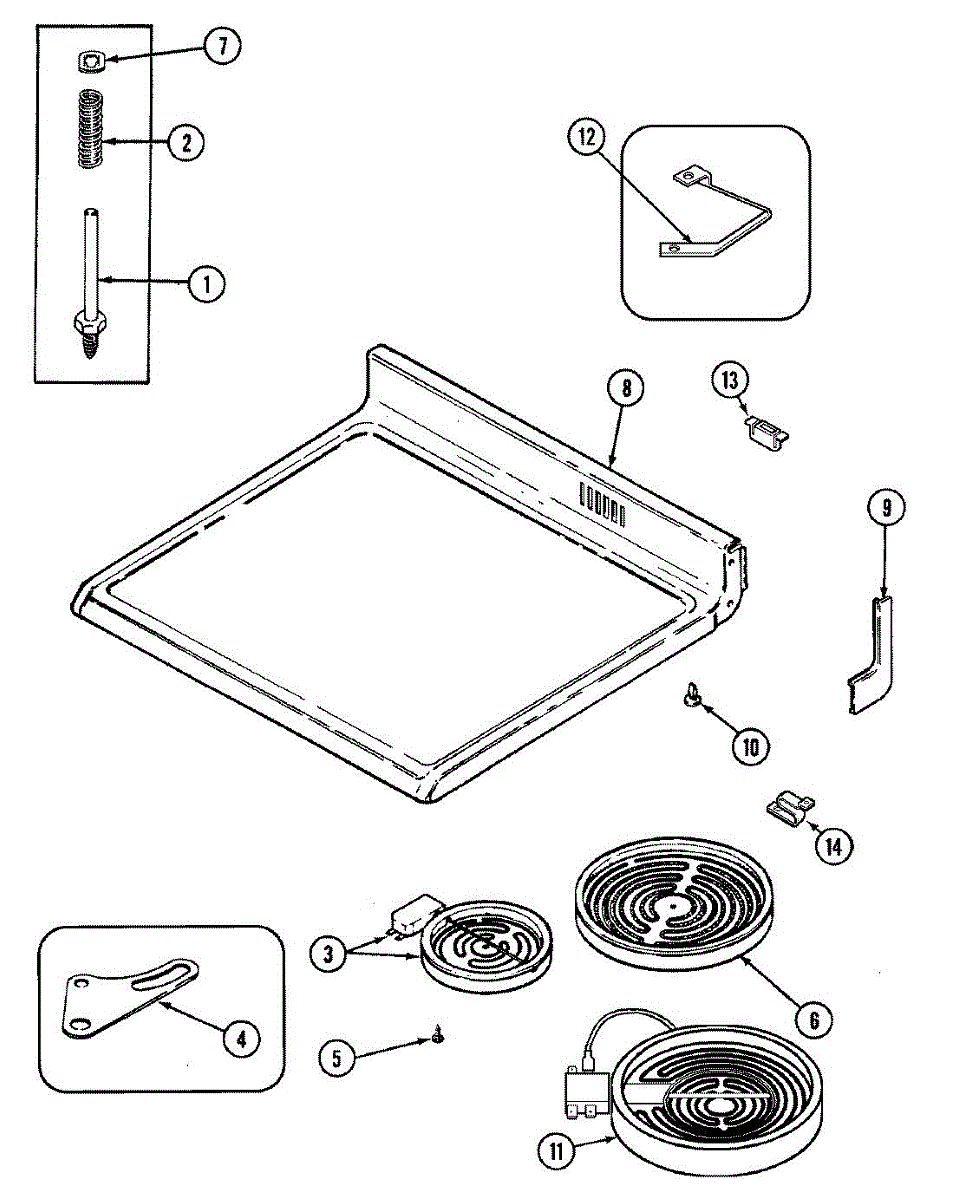 7
2
1
12
8
13
9
10
14
3
6
4
5
11