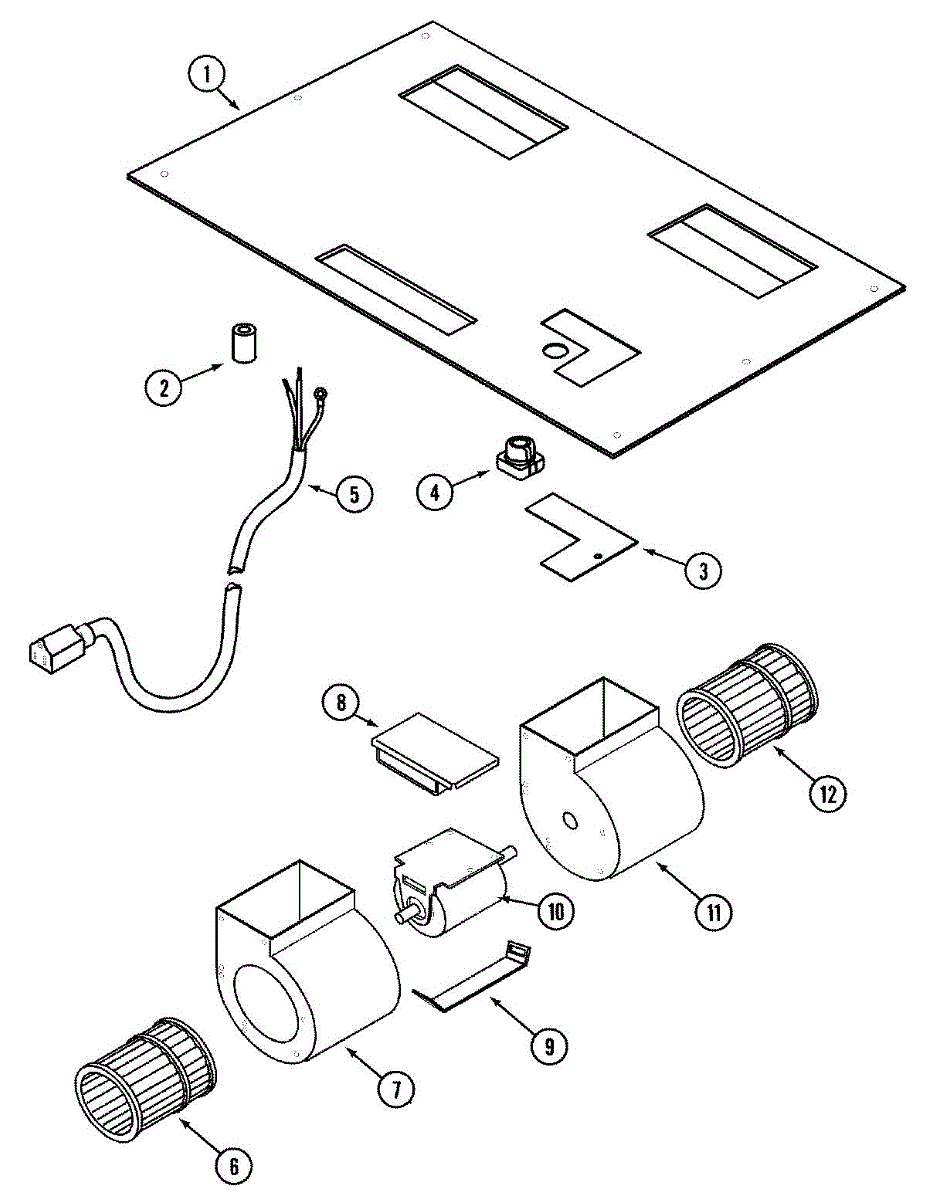 1
2
5
4
3
8
12
10
11
9
7
6