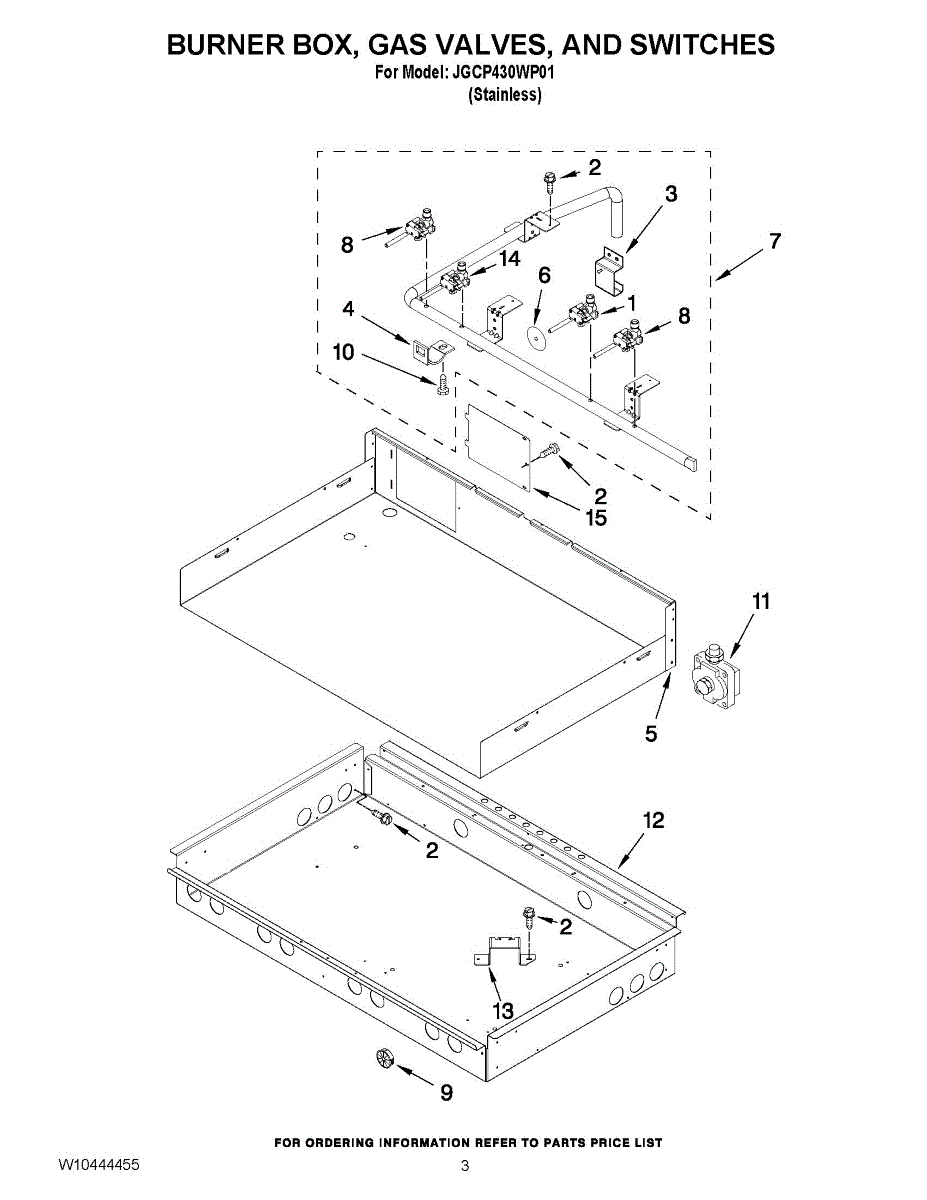 BURNER BOX, GAS VALVES, AND SWITCHES
For Model: JGCP430WP01
(Stainless)

2
3
7
8
14
6
1
8
4
10
2
15
11
5
12
2
2
13
9

FOR ORDERING INFORMATION REFER TO PARTS PRICE LIST

W10444455
3