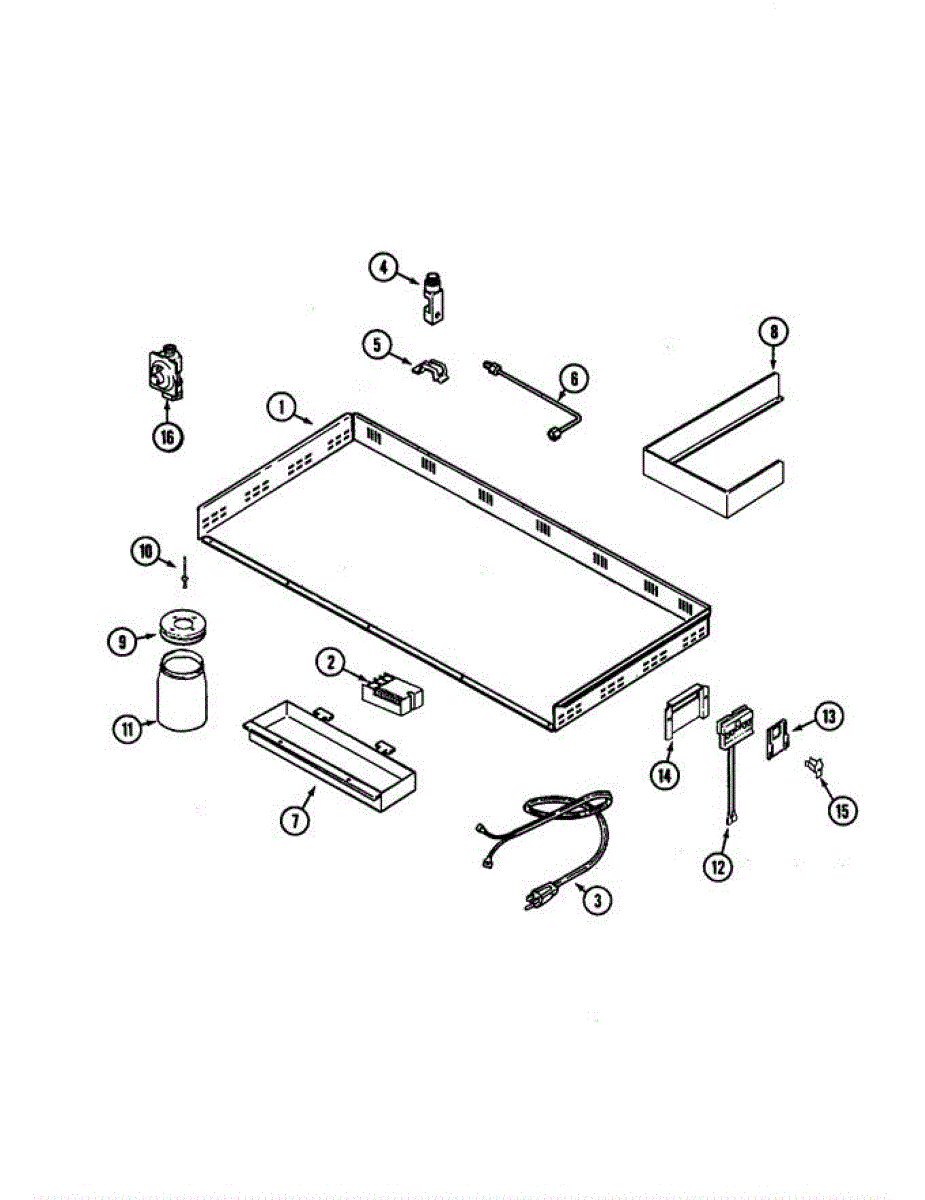 4
5
6
8
16
1
10
9
2
11
7
14
13
15
12
3