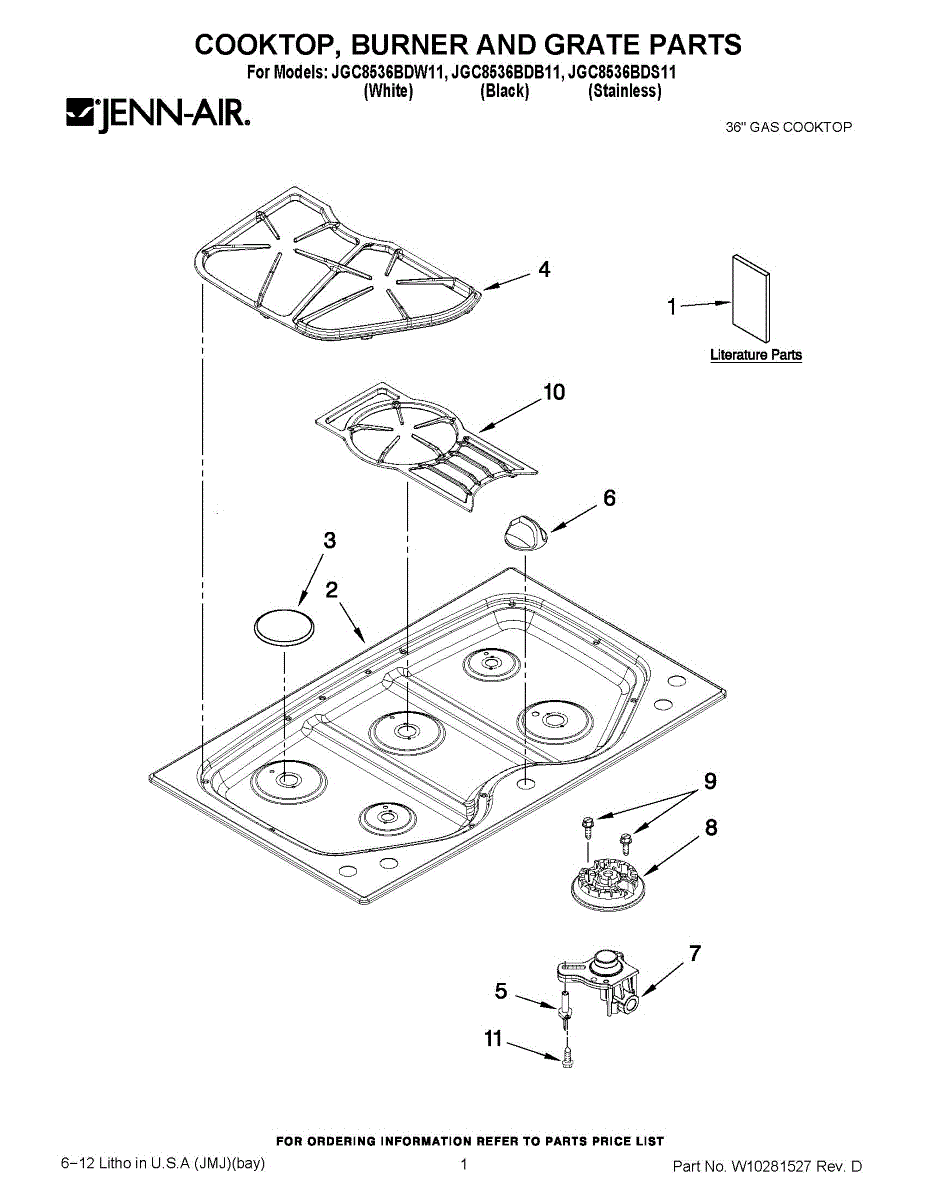 COOKTOP, BURNER AND GRATE PARTS
For Models: JGC8536BDW11, JGC8536BDB11, JGC8536BDS11
(White) (Black) (Stainless)

JENN-AIR.

36" GAS COOKTOP

4

1

Literature Parts

10

6

3

2

9

8

7

5

11

FOR ORDERING INFORMATION REFER TO PARTS PRICE LIST

6−12 Litho in U.S.A (JMJ)(bay)

1

Part No. W10281527 Rev. D