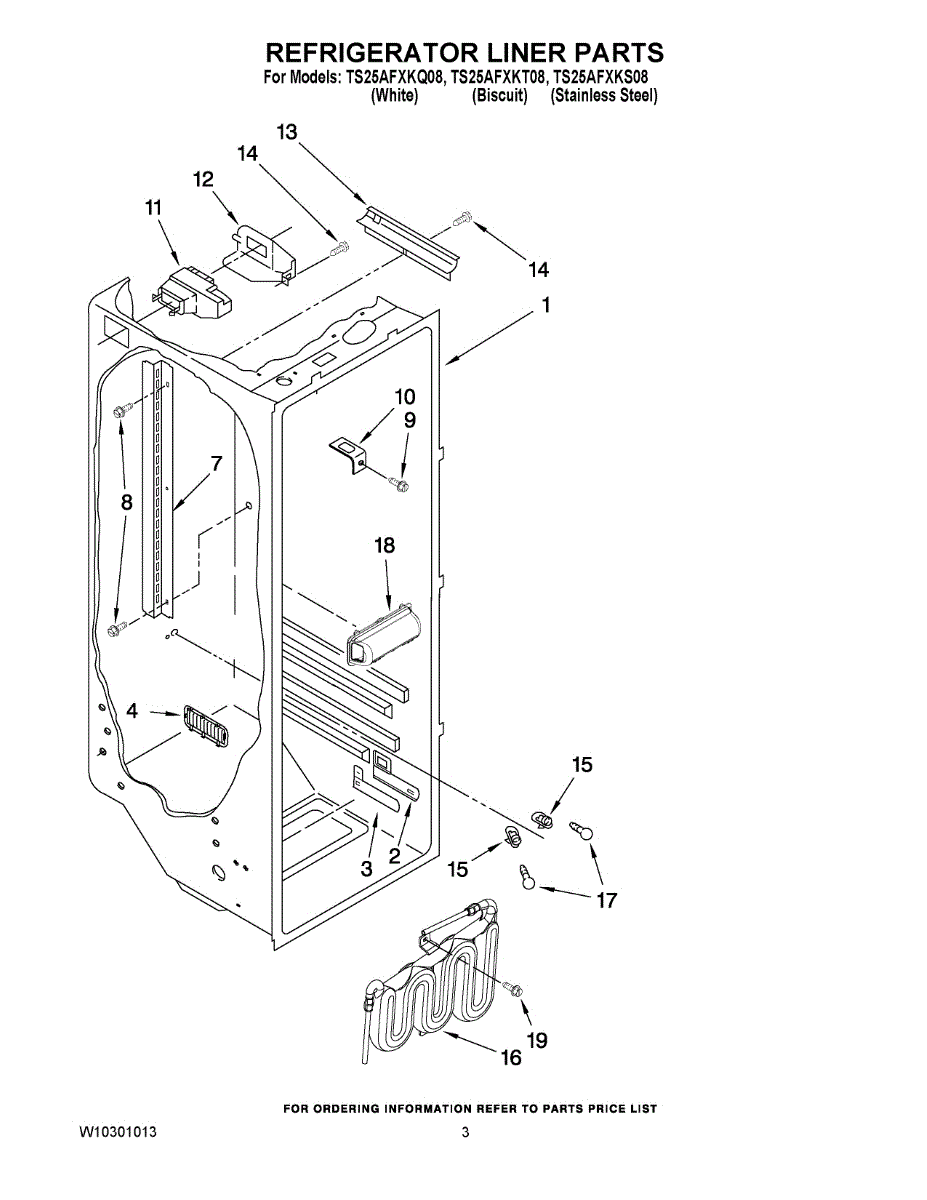 REFRIGERATOR LINER PARTS
For Models: TS25AFXKQ08, TS25AFXKT08, TS25AFXKS08
(White) (Biscuit) (Stainless Steel)

13
14
12
11
14
1
10
9
7
8
18
4
15
3
2
15
17
19
16

FOR ORDERING INFORMATION REFER TO PARTS PRICE LIST

W10301013

3