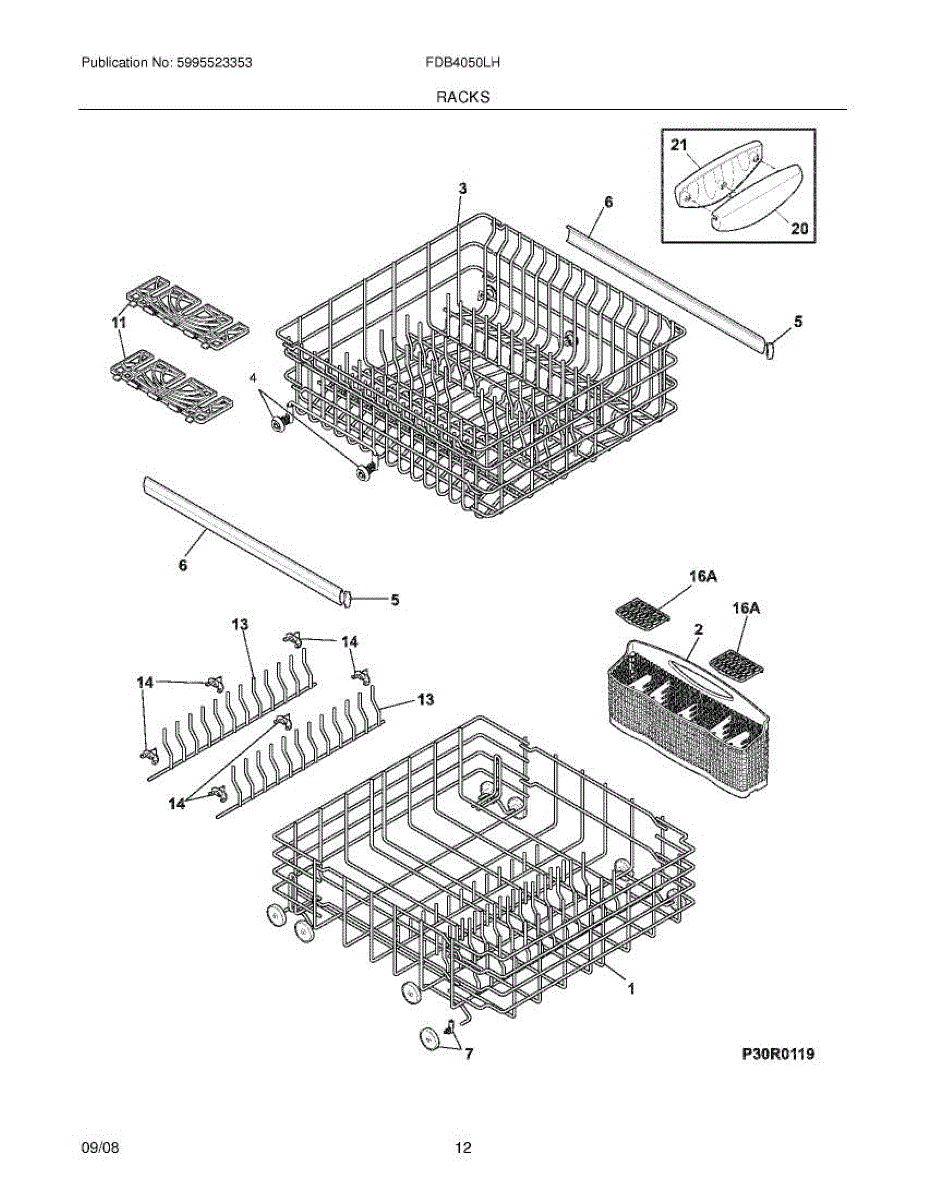 Publication No: 5995523353 FDB4050LH

RACKS

21

20

3

6

5

11

4

6

5

16A

16A

2

13

14

14

13

14

1

7

P30R0119

09/08 12