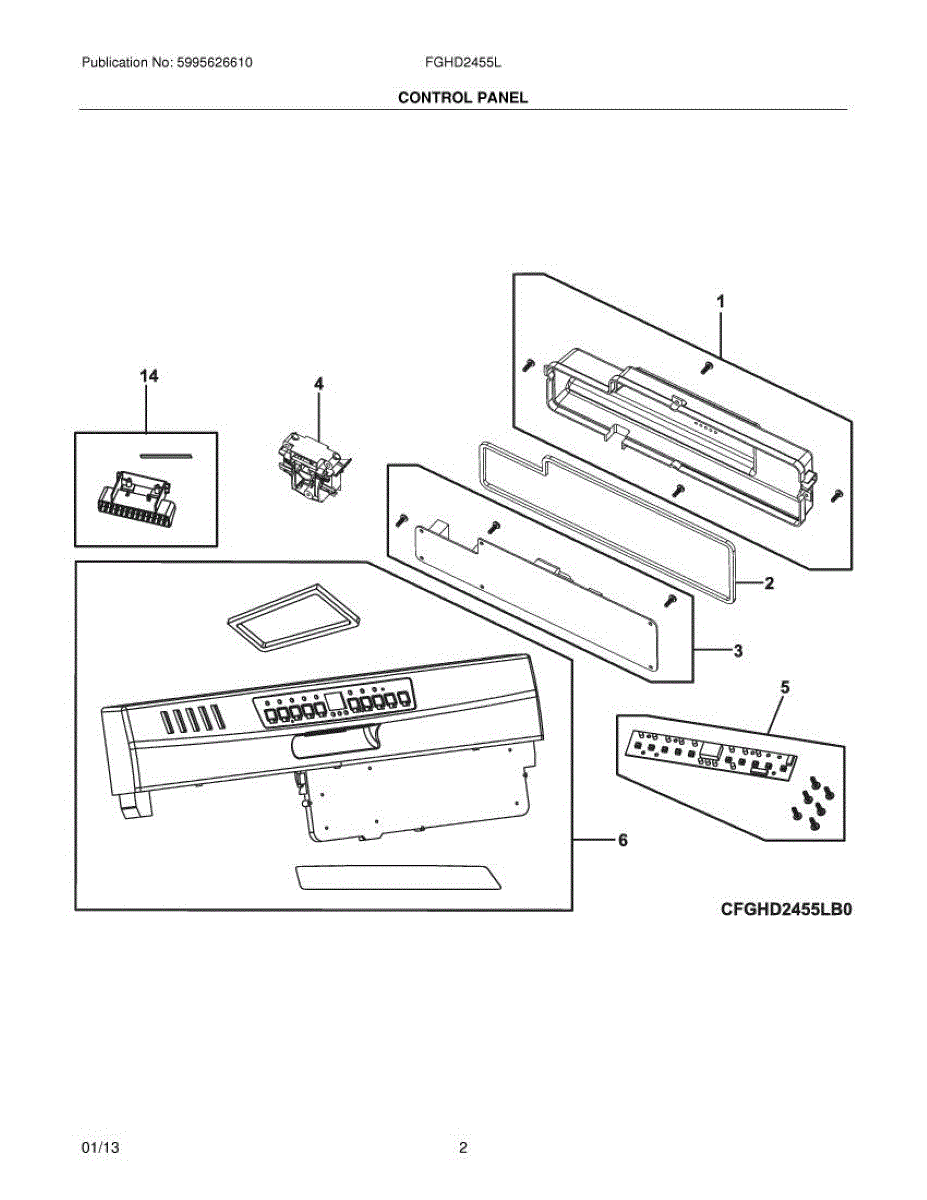 Publication No: 5995626610 FGHD2455L

CONTROL PANEL

1

14

4

2

3

5

6

CFGHD2455LB0

01/13 2