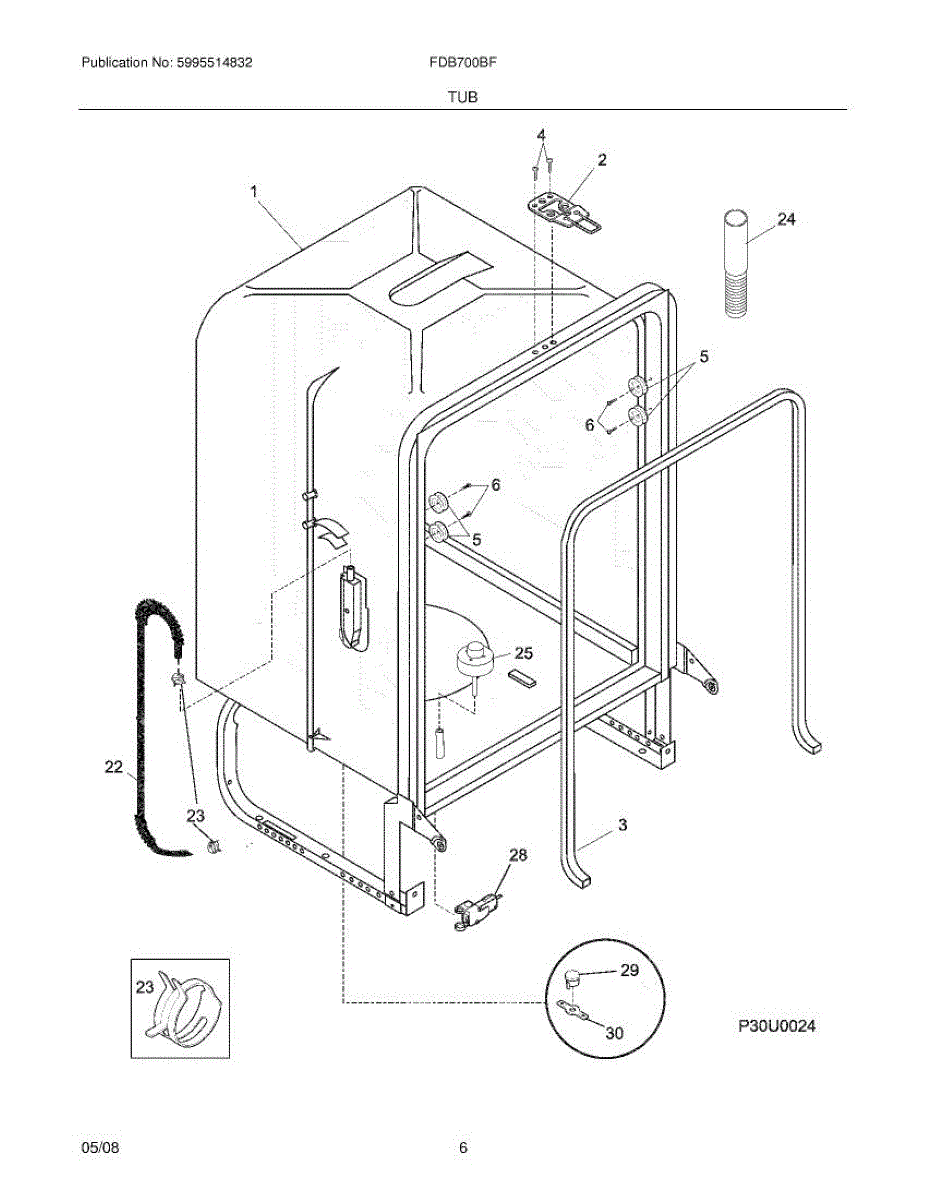 Publication No: 5995514832

FDB700BF

TUB

4

2

1

24

5

6

6

5

25

22

23

3

28

23

29

30

P30U0024

05/08

6