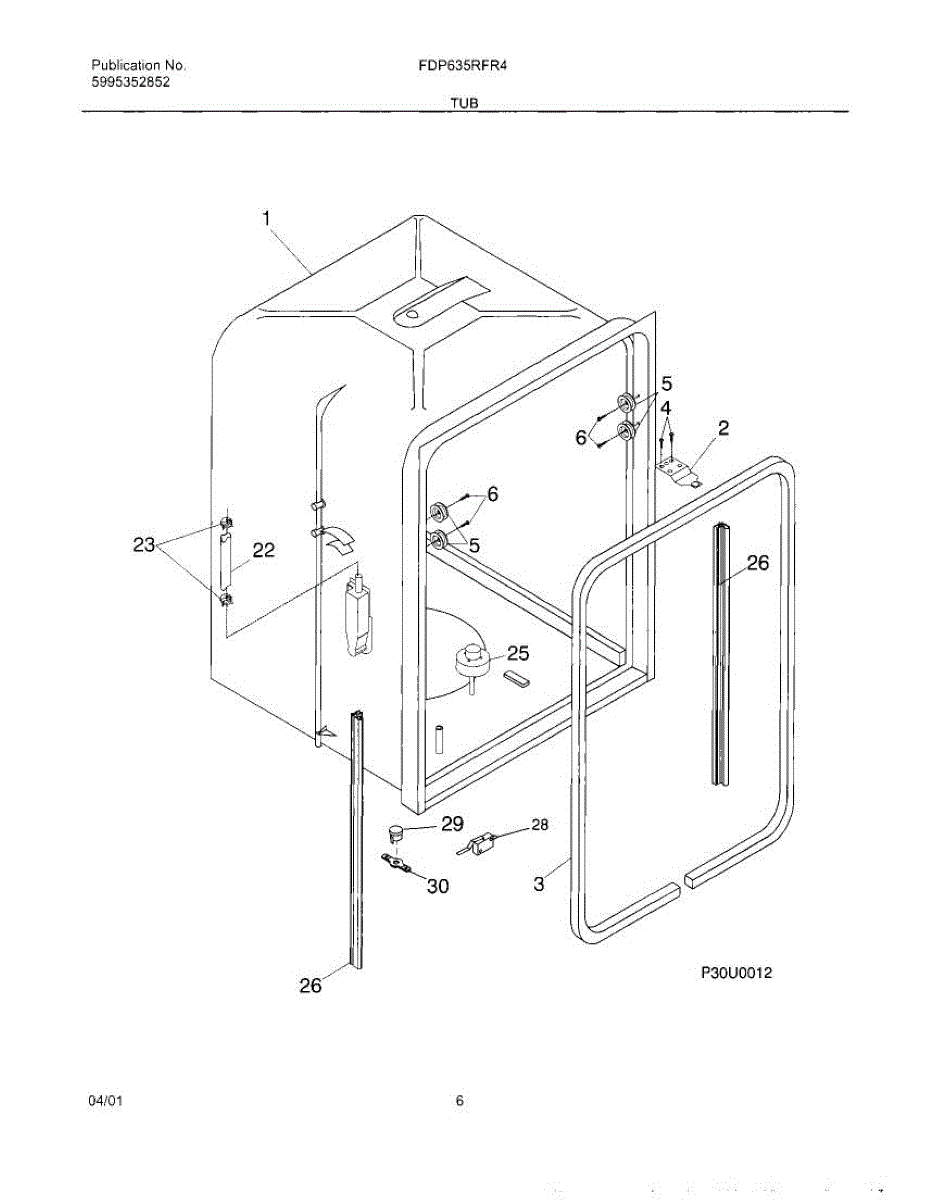 Publication No.
5995352852

FDP635RFR4

TUB

1
5
4
6
2
6
5
23
22
26
25
29
28
30
3
26
P30U0012

04/01

6