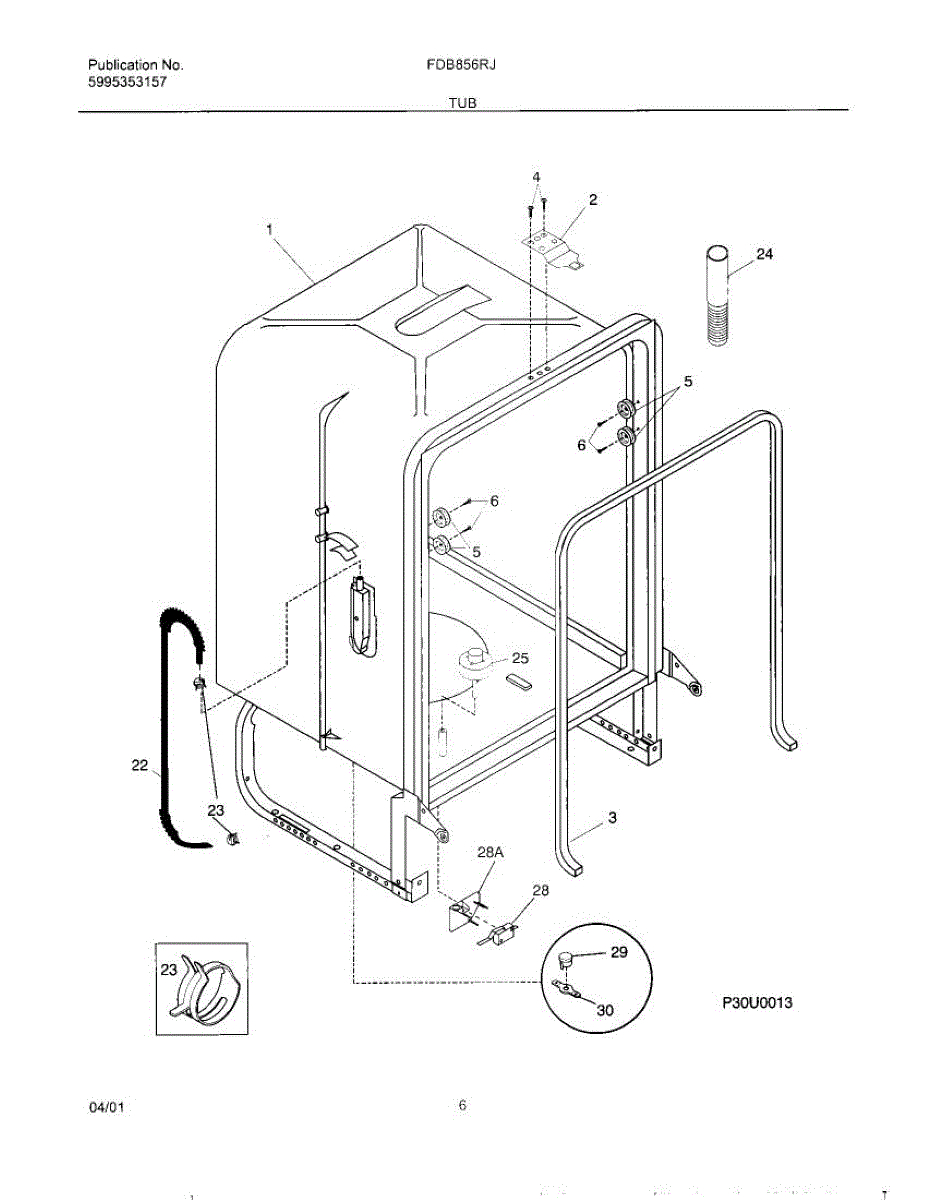 Publication No.
5995353157

FDB856RJ

TUB

4
2
1
24
5
6
6
5
25
22
23
3
28A
28
23
29
30
P30U0013

04/01

6