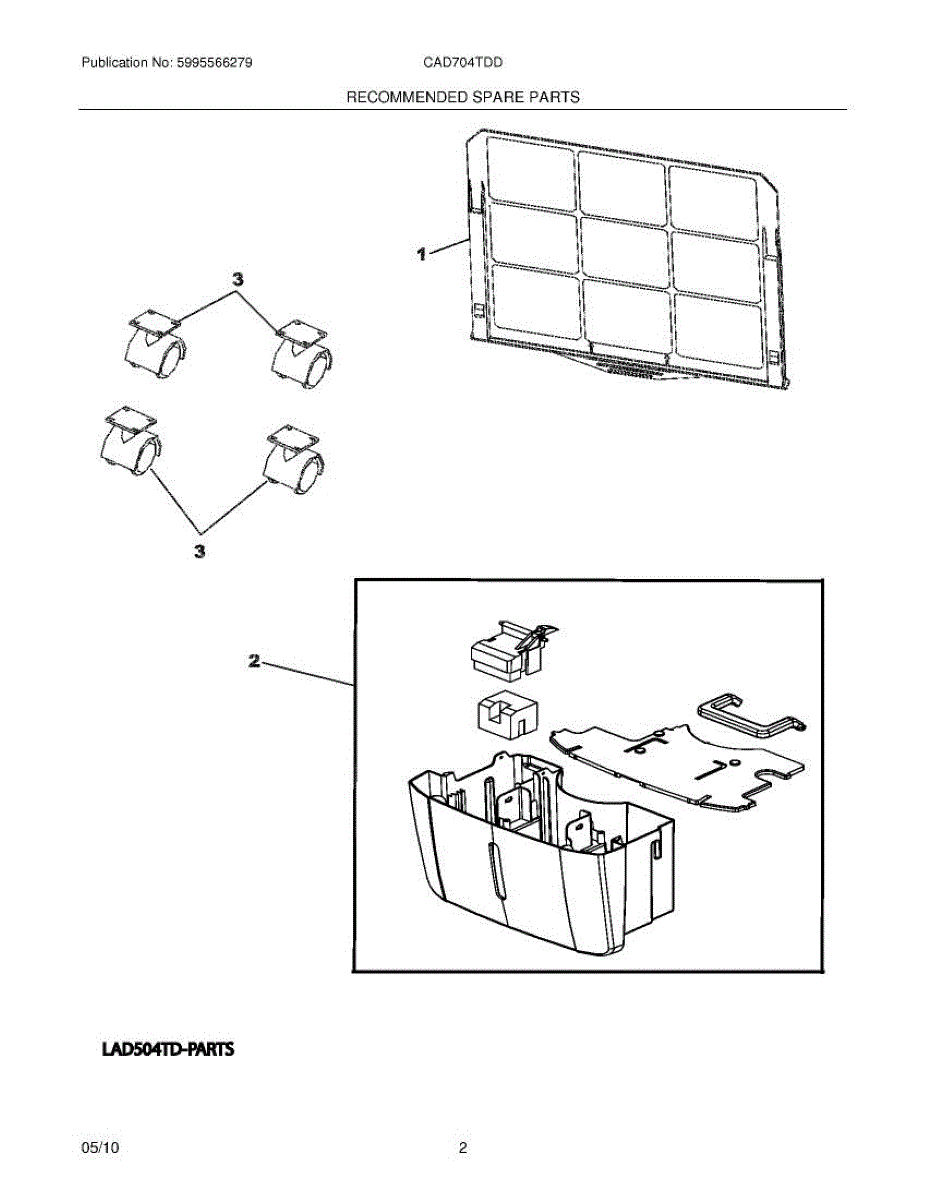 Publication No: 5995566279
CAD704TDD
RECOMMENDED SPARE PARTS

1

3

3

2

LAD504TD-PARTS

05/10
2