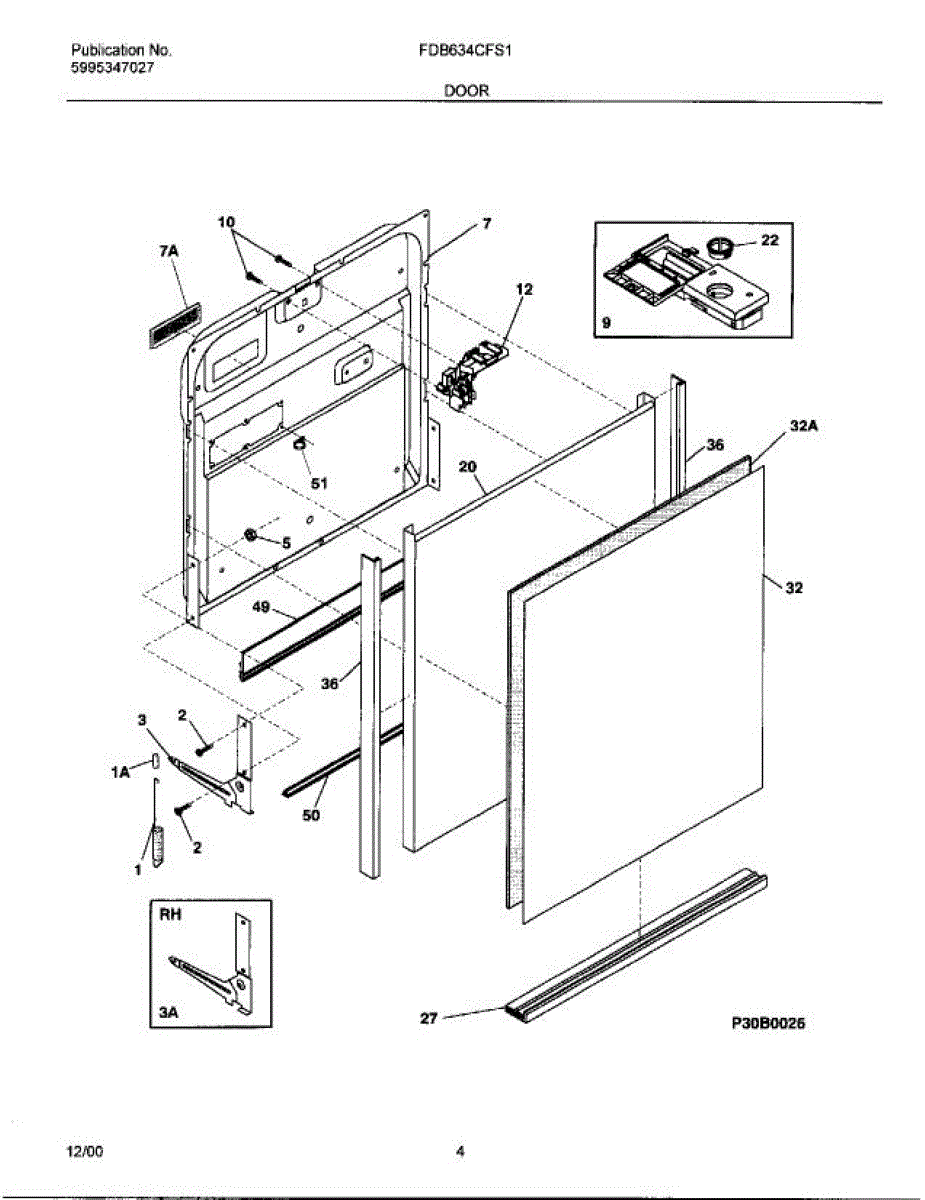 Publication No.
5995347027

FDB634CFS1

DOOR

10
7
7A
12
22
9
32A
36
20
51
5
32
49
36
3
2
1A
50
2
1
RH
3A
27
P30B0026

12/00

4