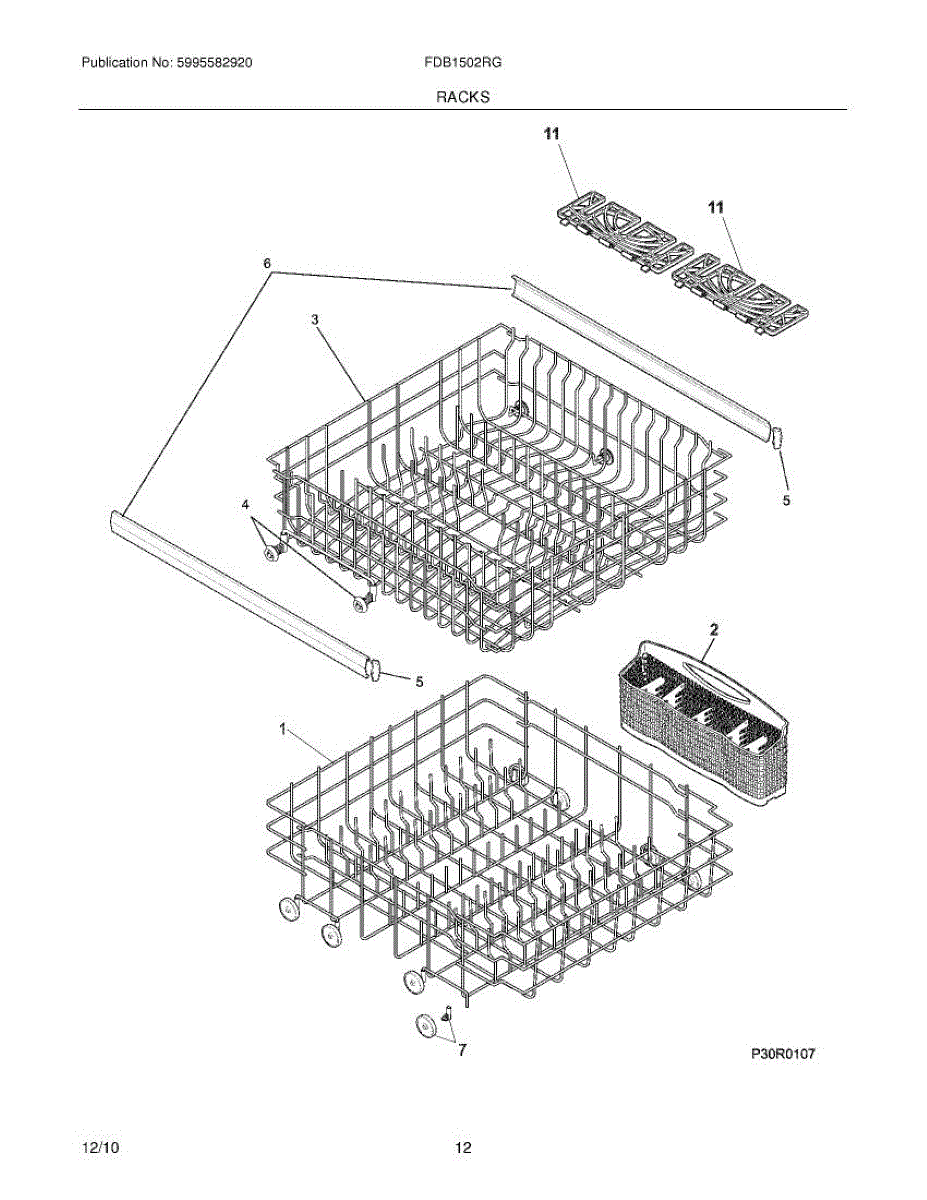 Publication No: 5995582920

FDB1502RG

RACKS

11

11

6

3

5

4

2

5

1

7

P30R0107

12/10

12