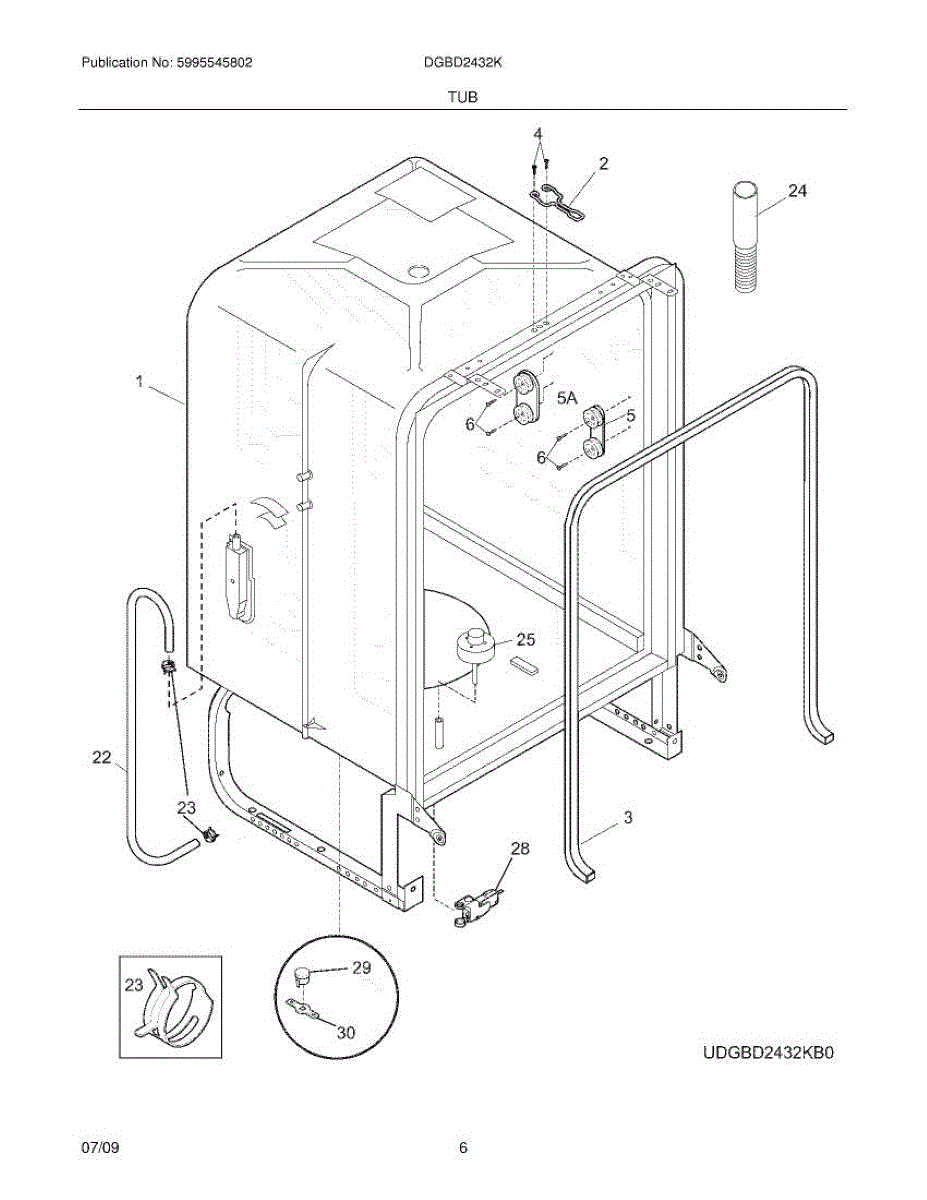 Publication No: 5995545802 DGBD2432K

TUB

4
2
24
1
5A
5
6
6
25
22
23
3
28
23
29
30

UDGBD2432KB0

07/09 6