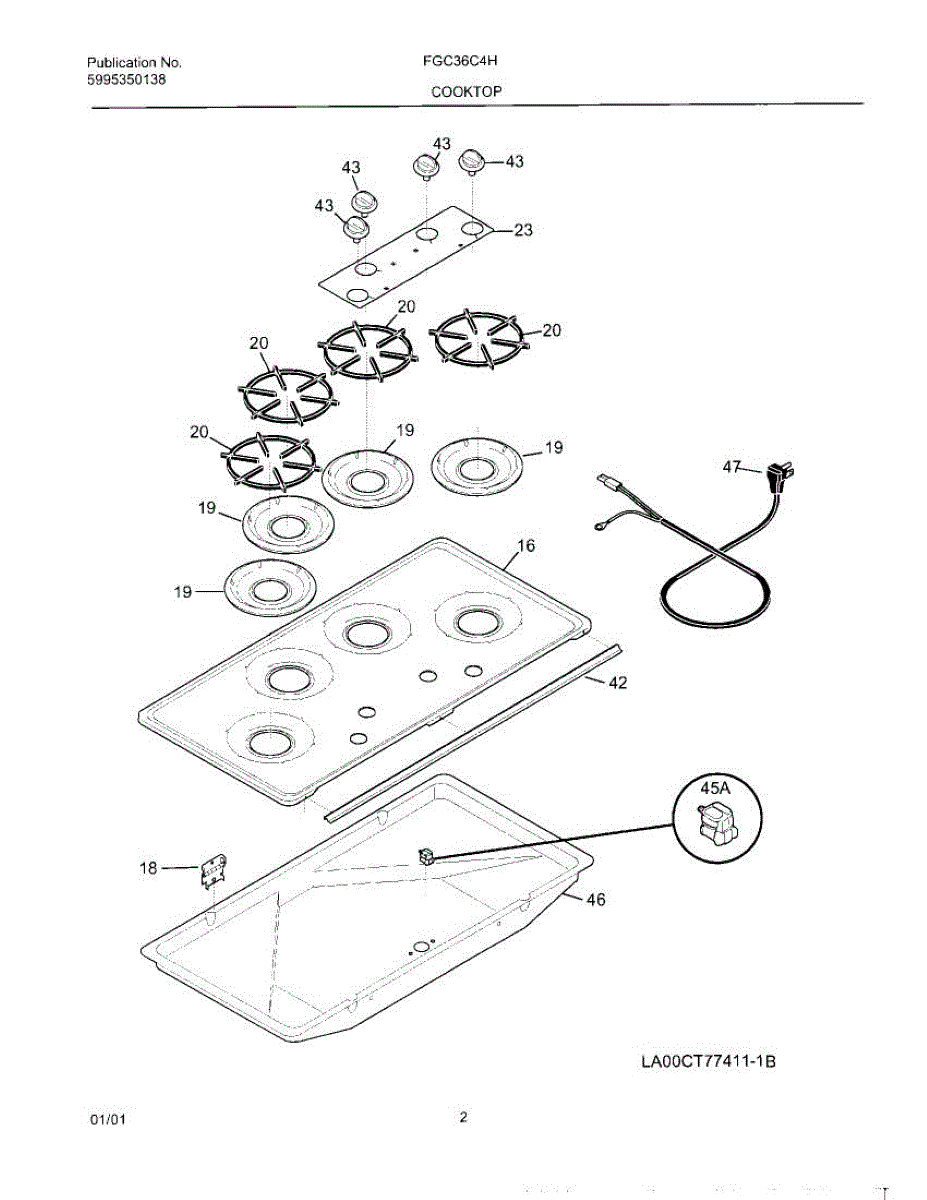 Publication No.
5995350138

FGC36C4H

COOKTOP

43
43
43
43
23
20
20
20
20
19
19
19
19
47
16
42
45A
18
46

LA00CT77411-1B

01/01

2