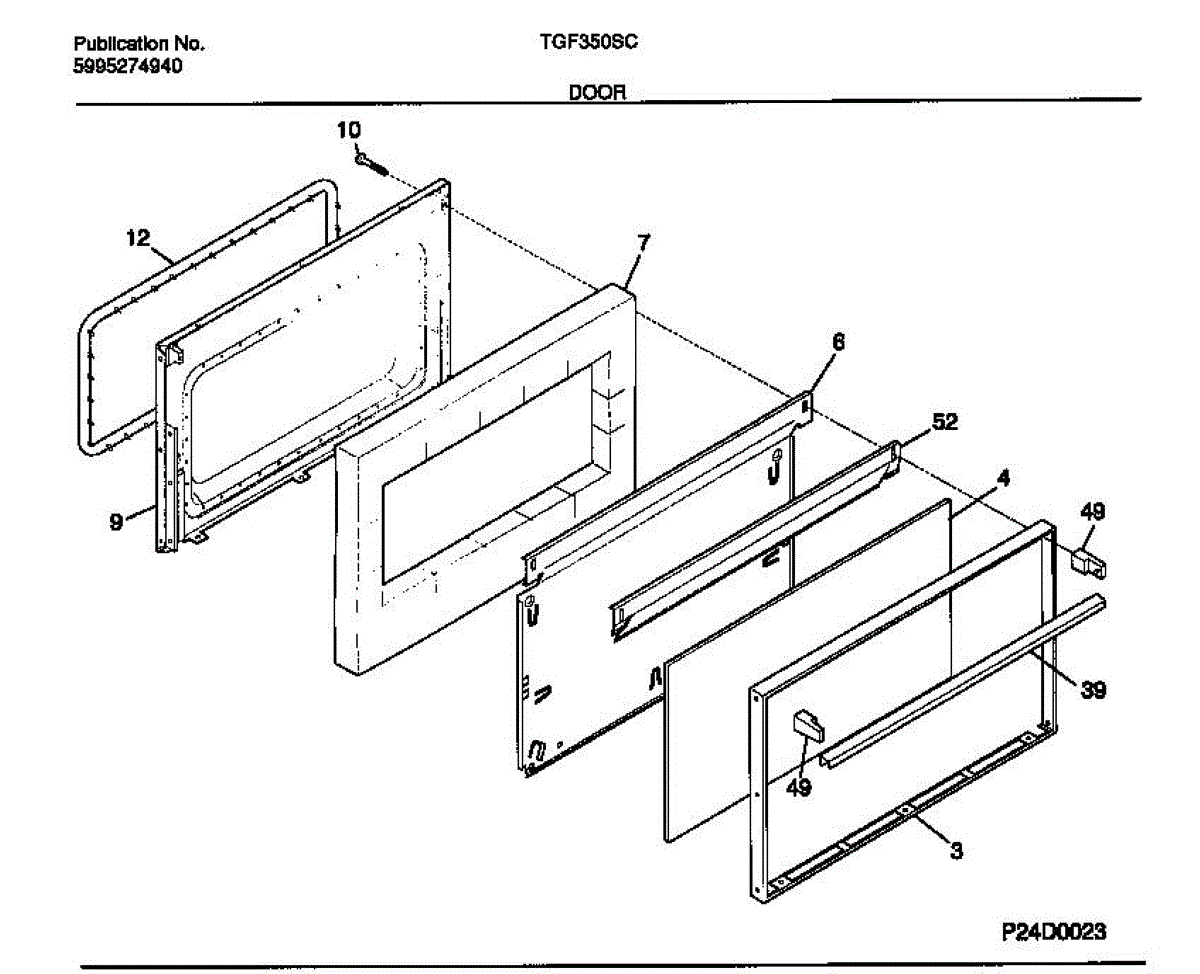 Publication No.
5995274940

TGF350SC

DOOR

10

12

7

6

52

4

49

9

39

49

3

P24D0023