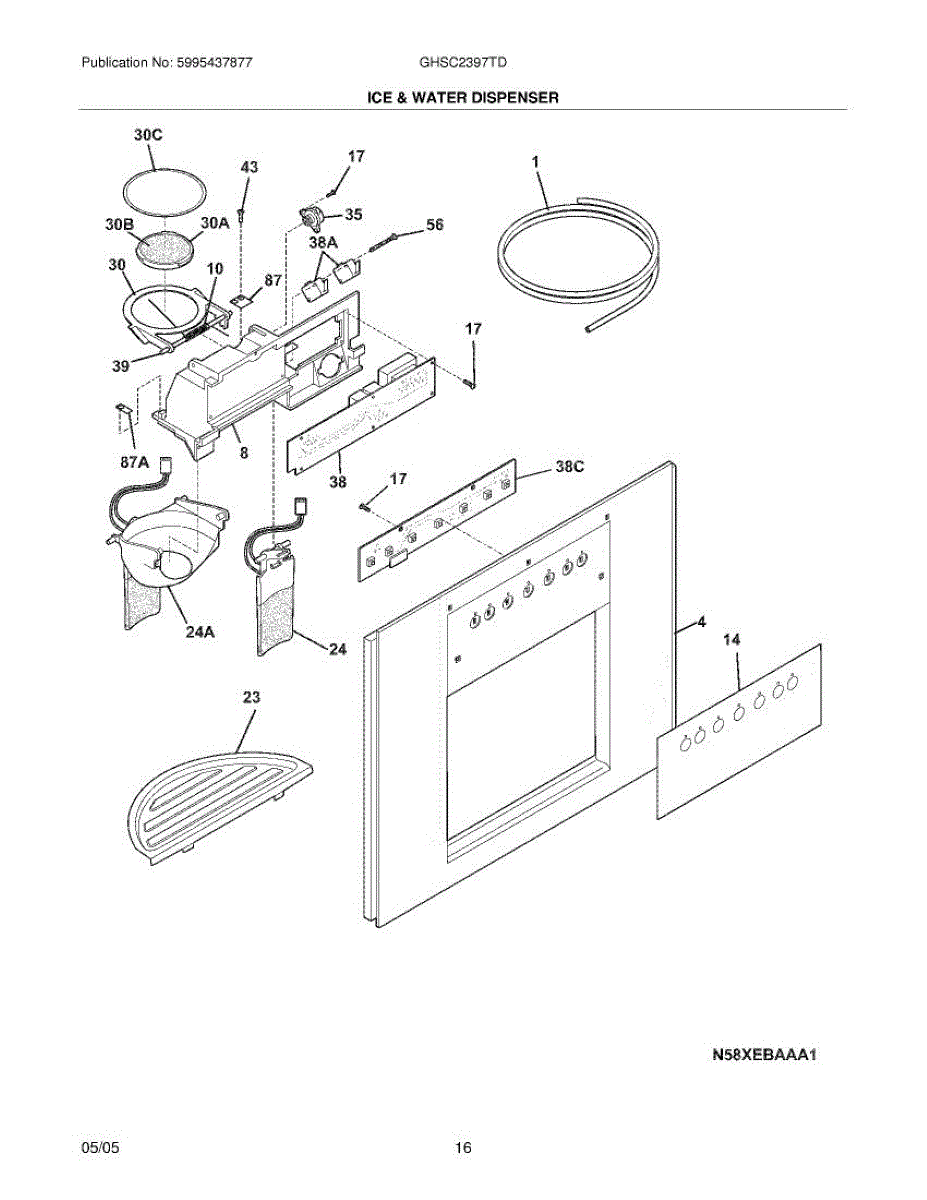 Publication No: 5995437877

GHSC2397TD

ICE & WATER DISPENSER

30C

43

17

1

30B

30A

35

56

38A

30

10

87

17

39

8

87A

38

17

38C

24A

24

4

14

23

N58XEBAAA1

05/05

16