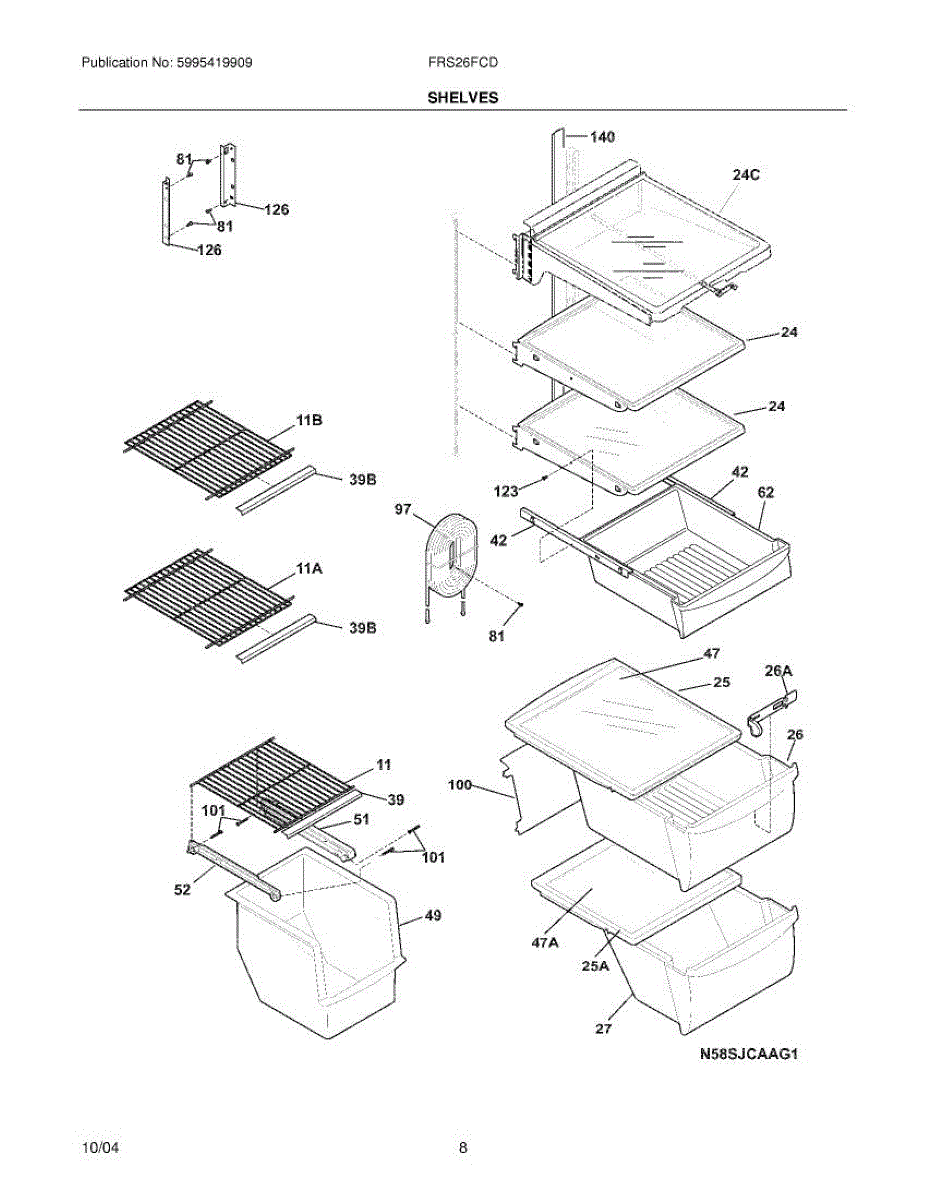 Publication No: 5995419909

FRS26FCD

SHELVES

81
126
81
126
140
24C
24
24
11B
39B
123
42
62
97
42
11A
39B
81
47
25
26A
26
11
39
100
101
51
101
52
49
47A
25A
27
N58SJCAAG1

10/04

8