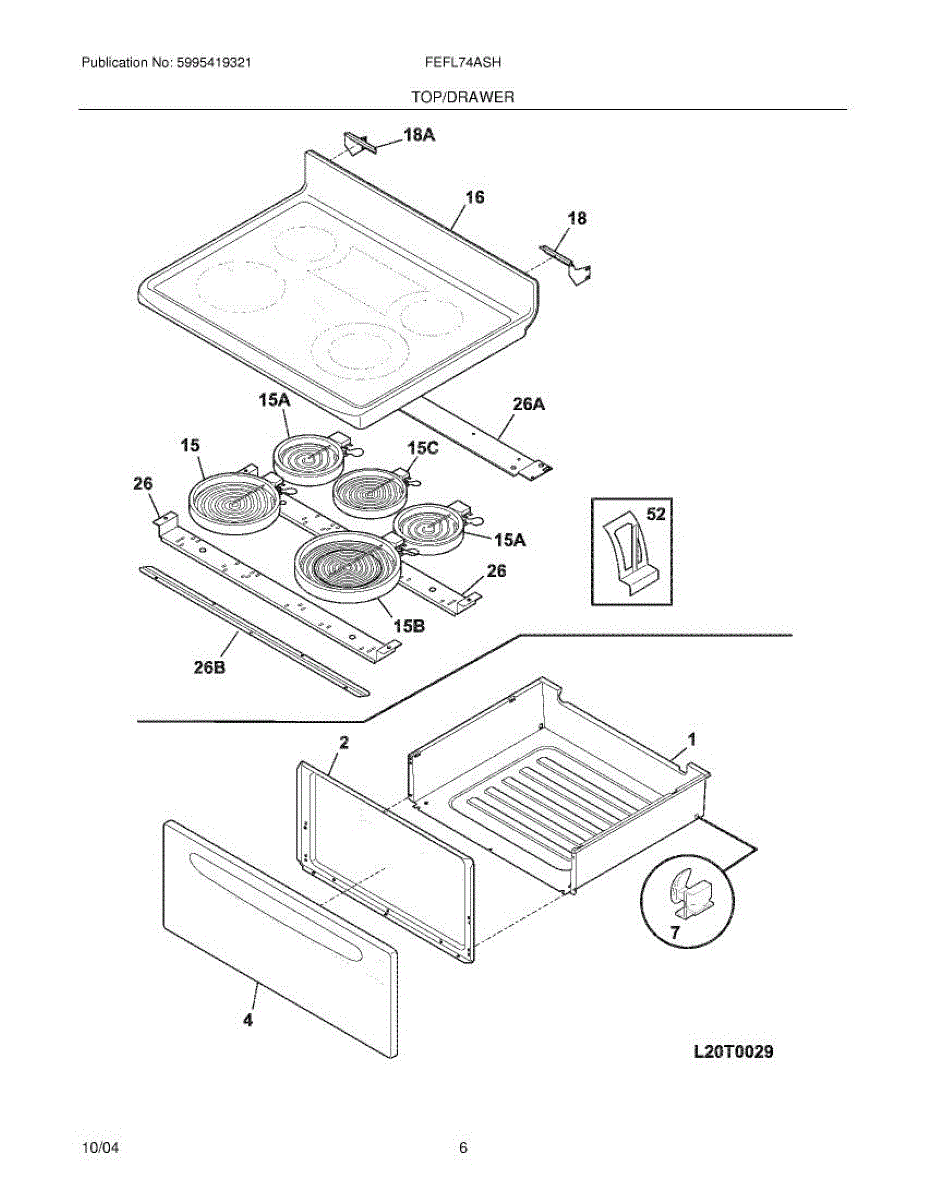 Publication No: 5995419321

FEFL74ASH

TOP/DRAWER

18A
16
18
15A
26A
15
15C
26
52
15A
26
15B
26B
2
1
7
4
L20T0029

10/04

6