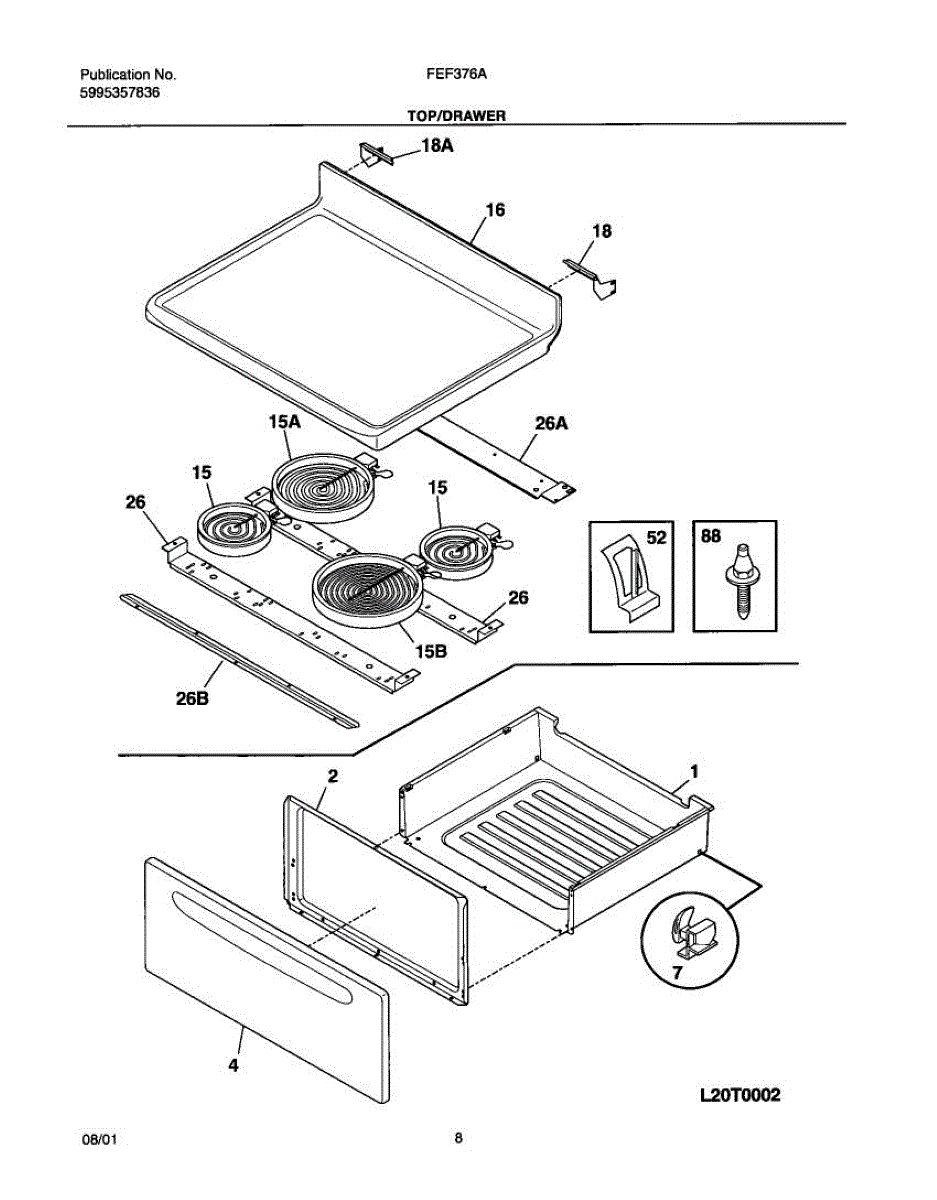 Publication No.
5995357836

FEF376A

TOP/DRAWER

18A
16
18
15A
26A
15
15
26
52
88
26
15B
26B
2
1
7
4

L20T0002

08/01

8