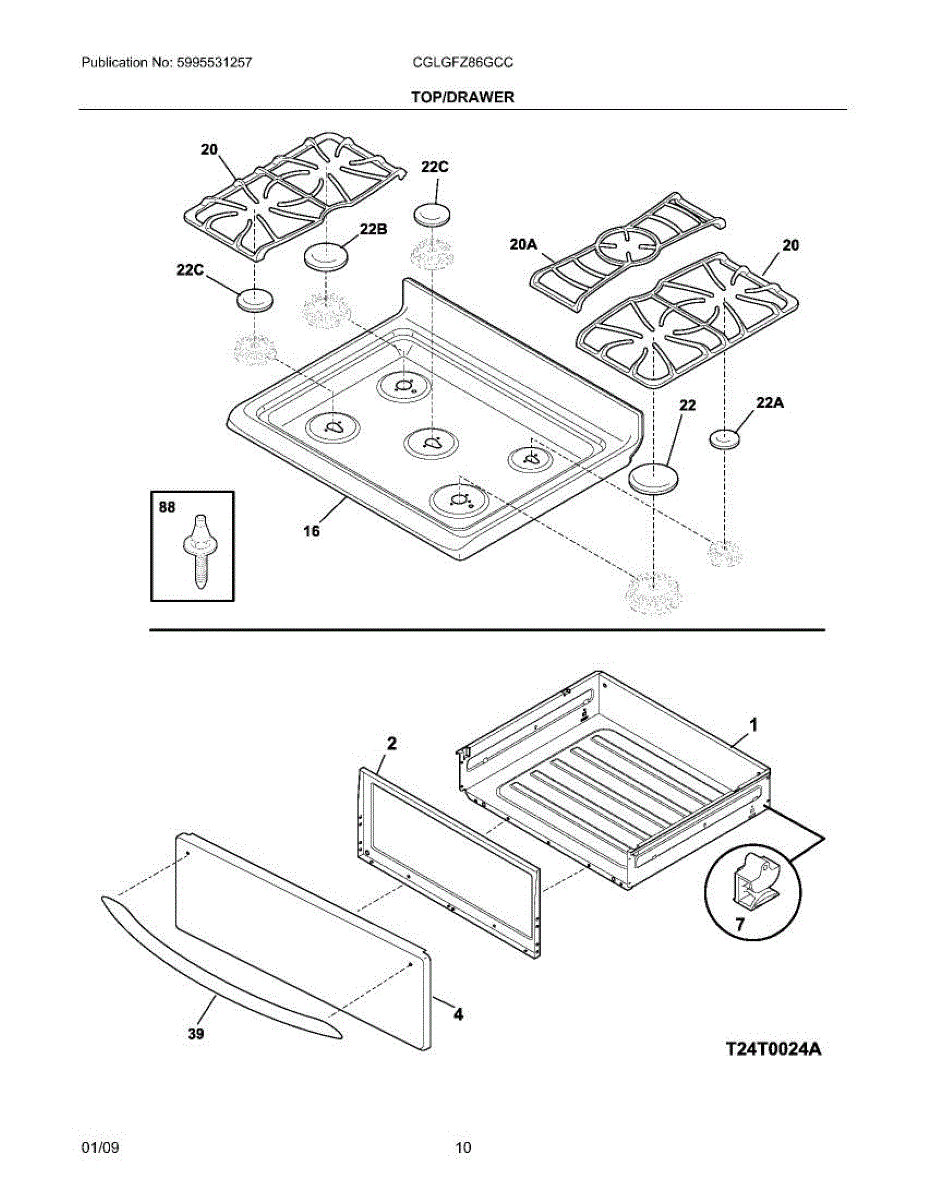 Publication No: 5995531257

CGLGFZ86GCC

TOP/DRAWER

20

22C

22B

22C

20A

20

22

22A

88

16

2

1

7

39

4

T24T0024A

01/09

10