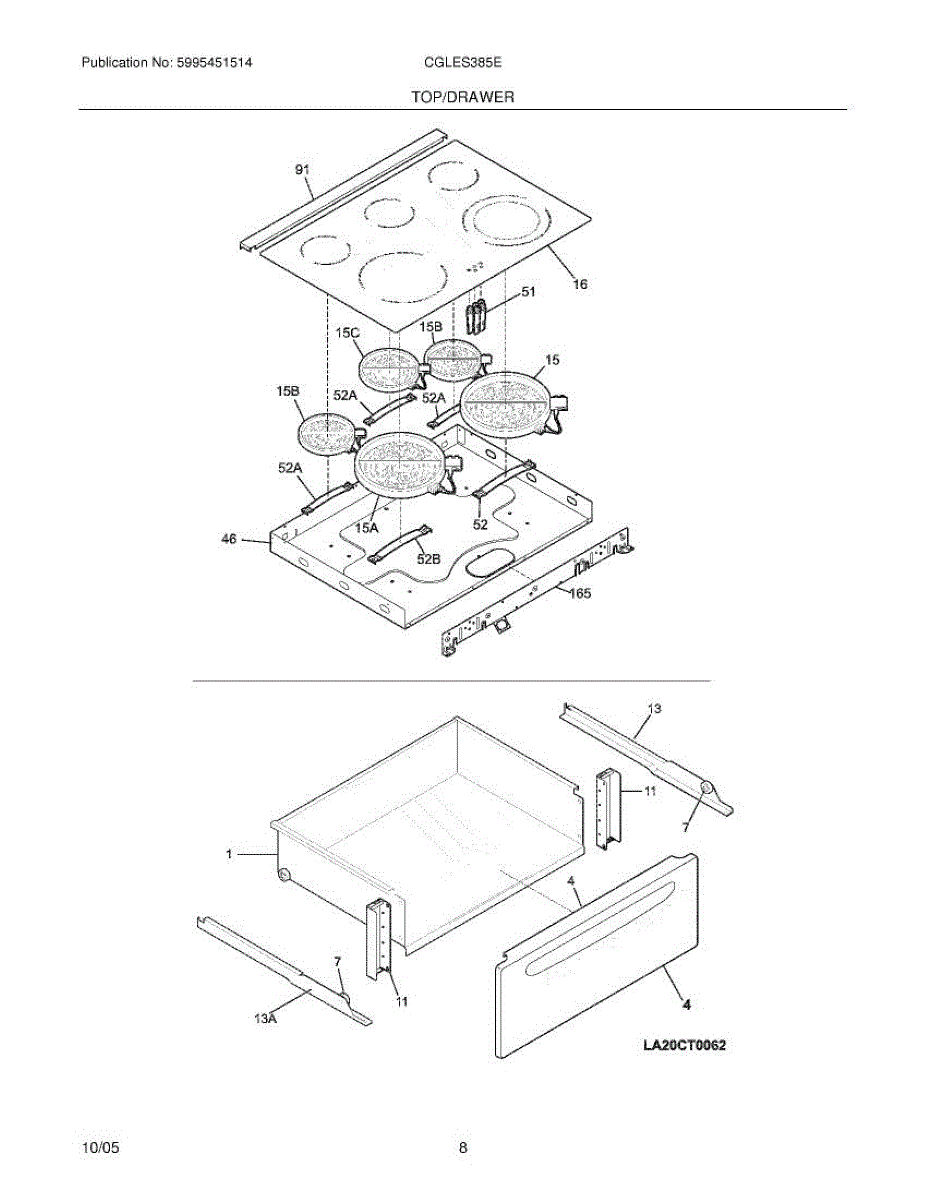 Publication No: 5995451514 CGLES385E

TOP/DRAWER

91
16
51
15C
15B
15
15B
52A
52A
52A
15A
52
46
52B
165

13
11
7
1
4
7
11
13A
4
LA20CT0062

10/05 8