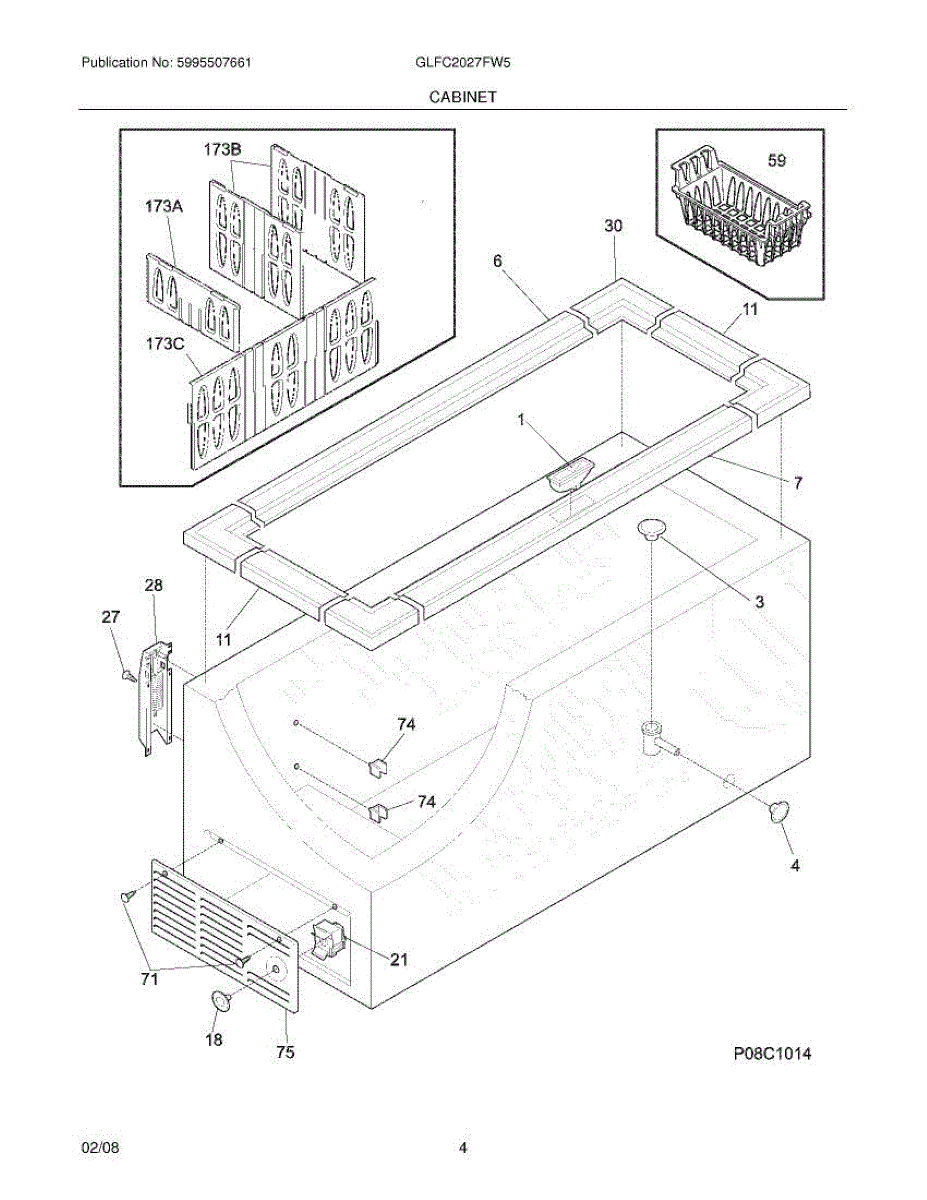 Publication No: 5995507661

GLFC2027FW5

CABINET

173B

173A

173C

59

30

6

11

1

7

3

28

27

11

74

74

4

21

71

18

75

P08C1014

02/08

4