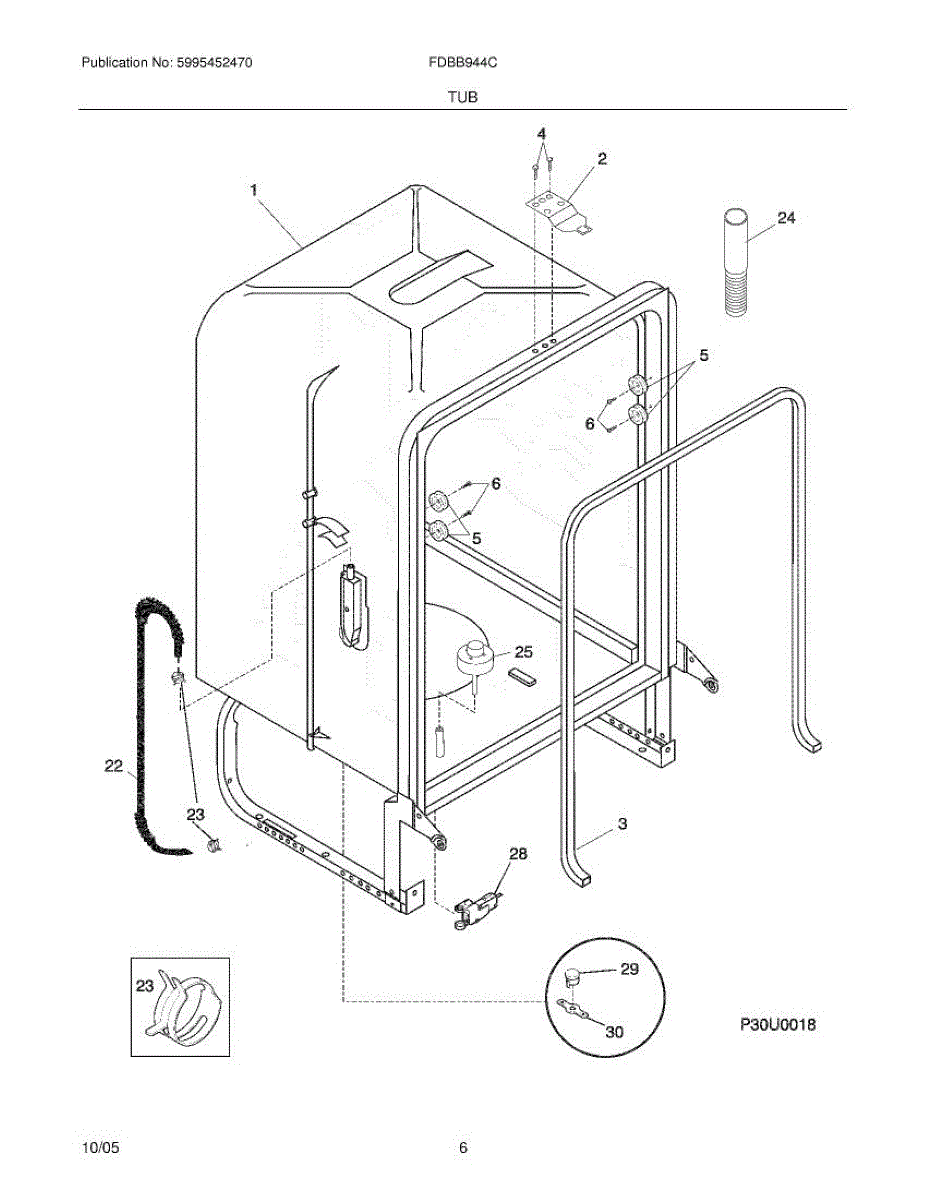 Publication No: 5995452470

FDBB944C

TUB

4
2
1
24
5
6
6
5
25
22
23
3
28
23
29
30
P30U0018

10/05

6