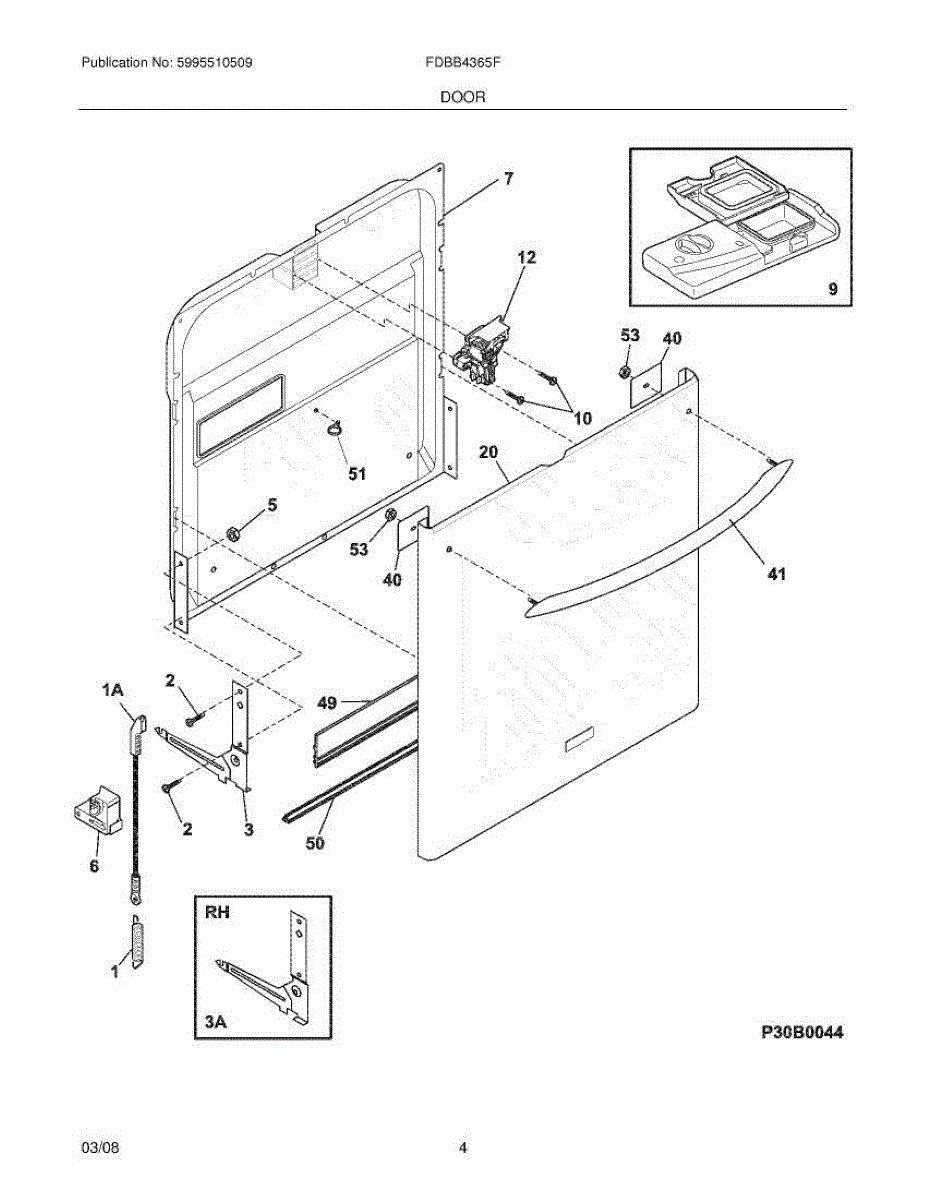 Publication No: 5995510509

FDBB4365F

DOOR

7

12

9

53

40

10

51

20

5

53

40

41

1A

2

49

2

3

6

50

1

RH

3A

P30B0044

03/08

4