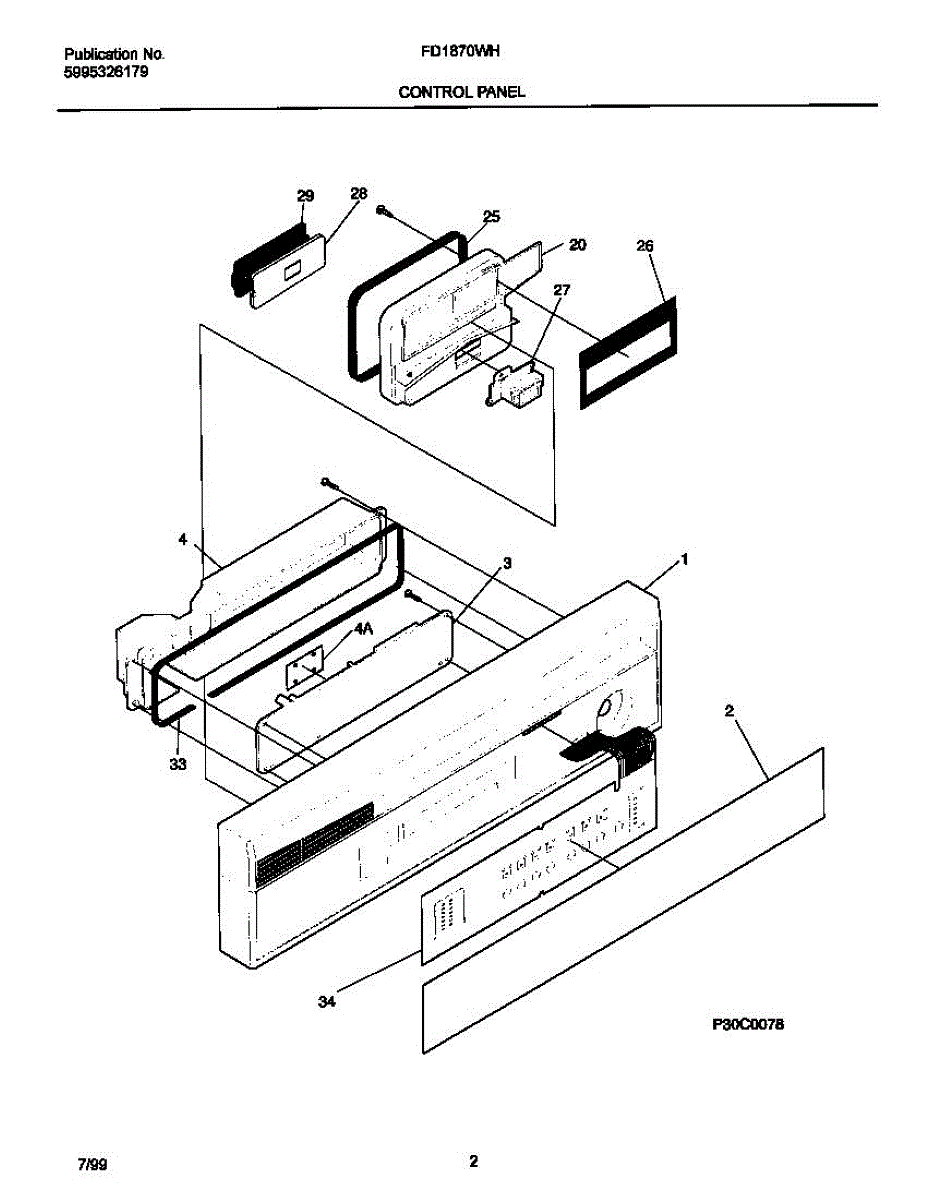 Publication No.
5995326179

FD1870WH

CONTROL PANEL

29
28
25
20
26
27
4
3
1
4A
33
2
34

P30C0078

7/99

2