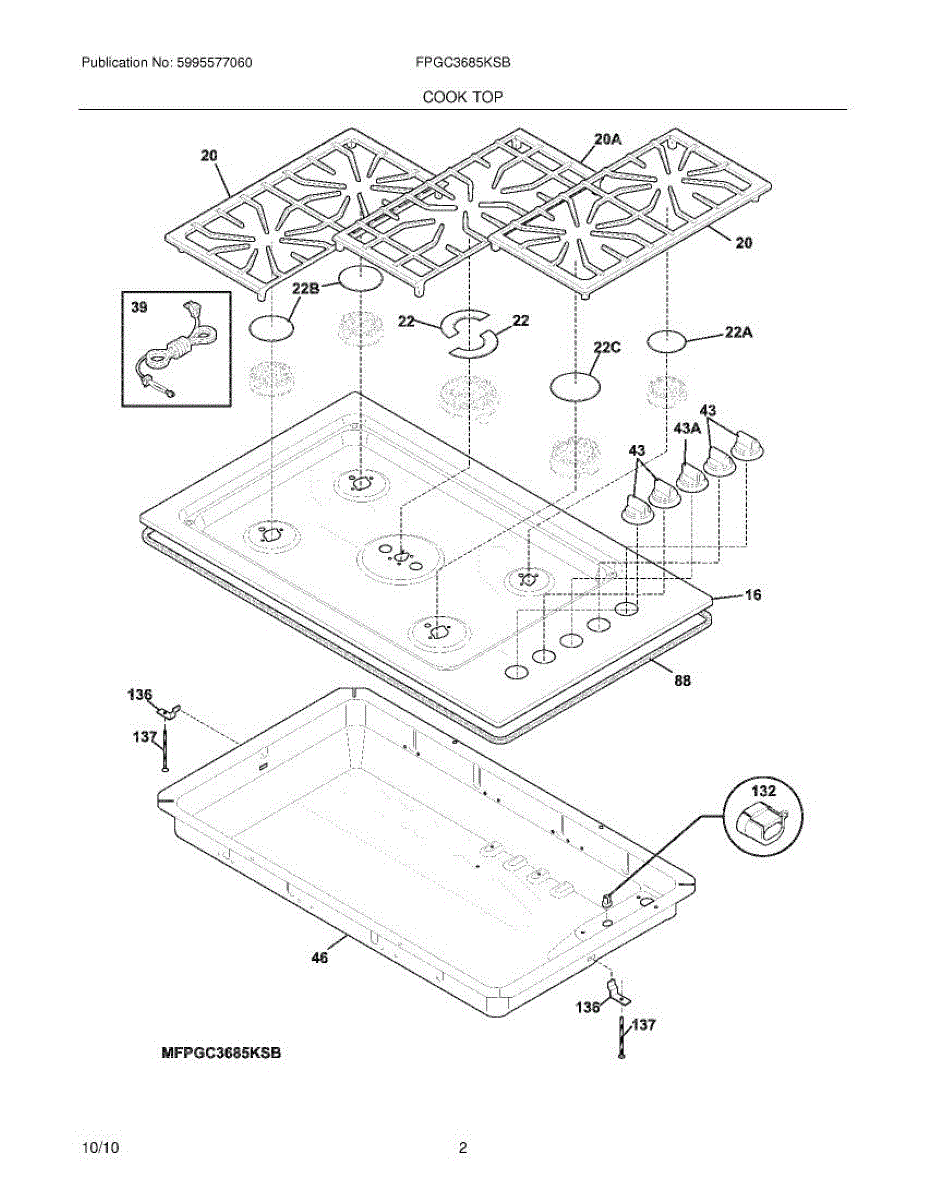 Publication No: 5995577060 FPGC3685KSB

COOK TOP

20
20A
20
39
22B
22
22
22C
22A
43
43A
43
16
88
136
137
132
46
136
137

MFPGC3685KSB

10/10 2