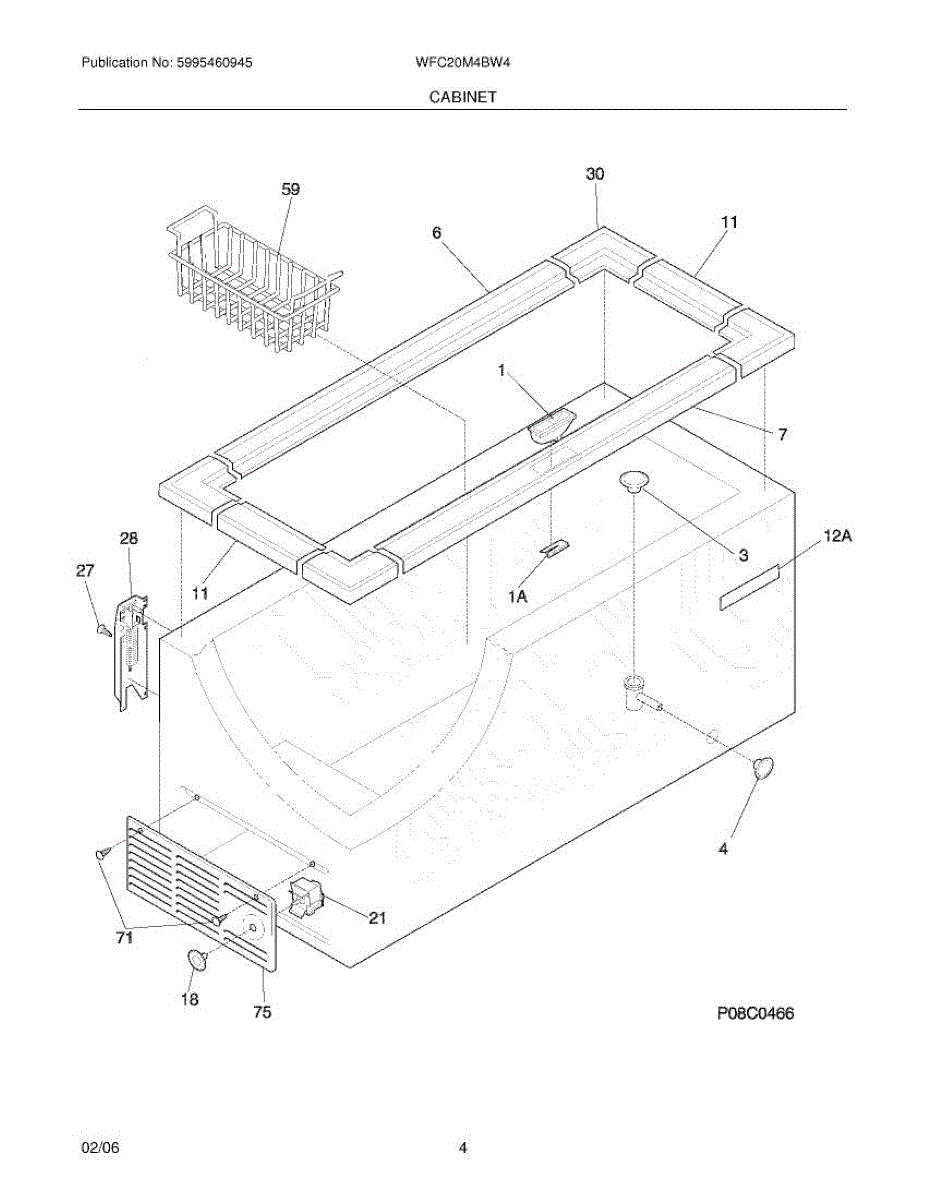 Publication No: 5995460945
WFC20M4BW4
CABINET

59
30
6
11
1
7
3
12A
28
27
11
1A
4
21
71
18
75
P08C0466

02/06
4