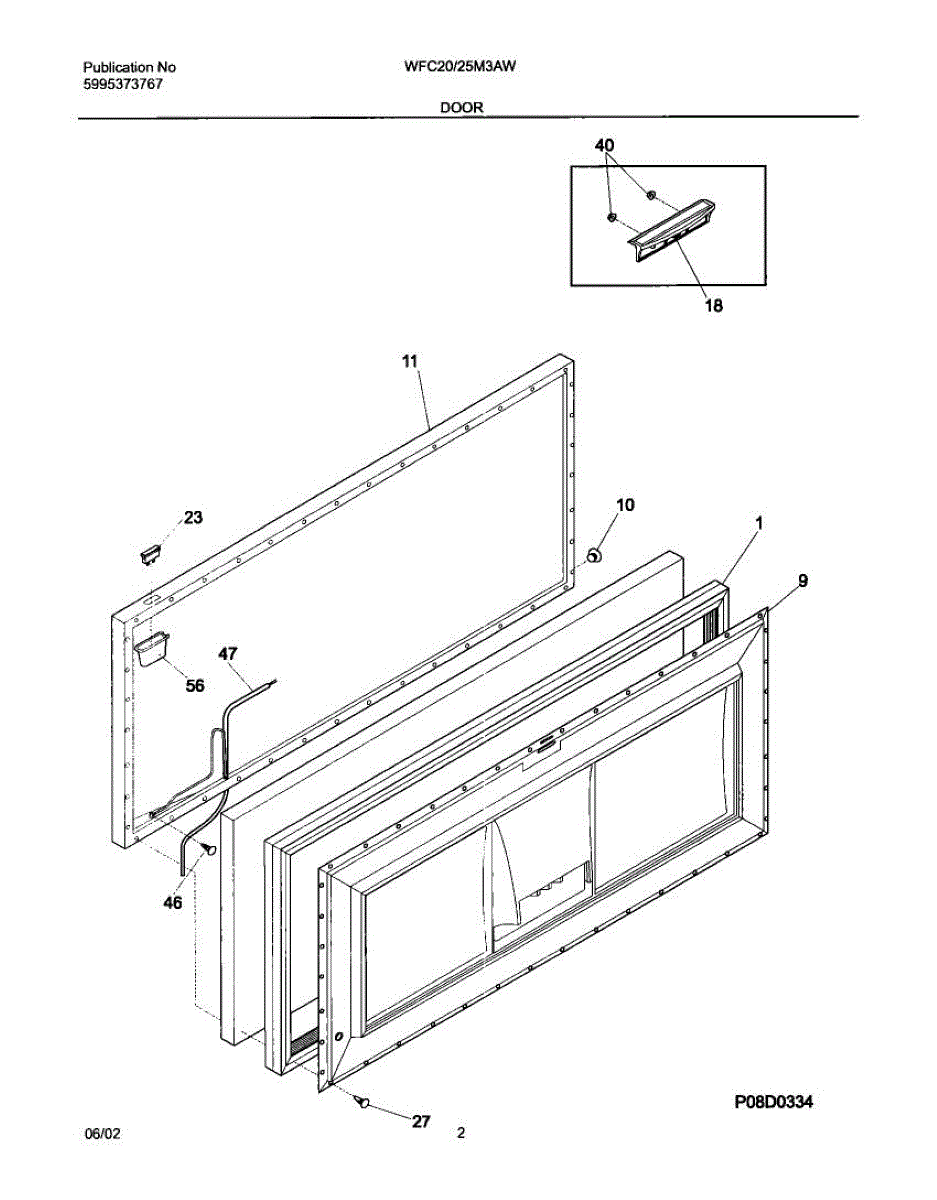 Publication No
5995373767

WFC20/25M3AW

DOOR

40

18

11

23

10

1

9

56

47

46

27

P08D0334

06/02

2