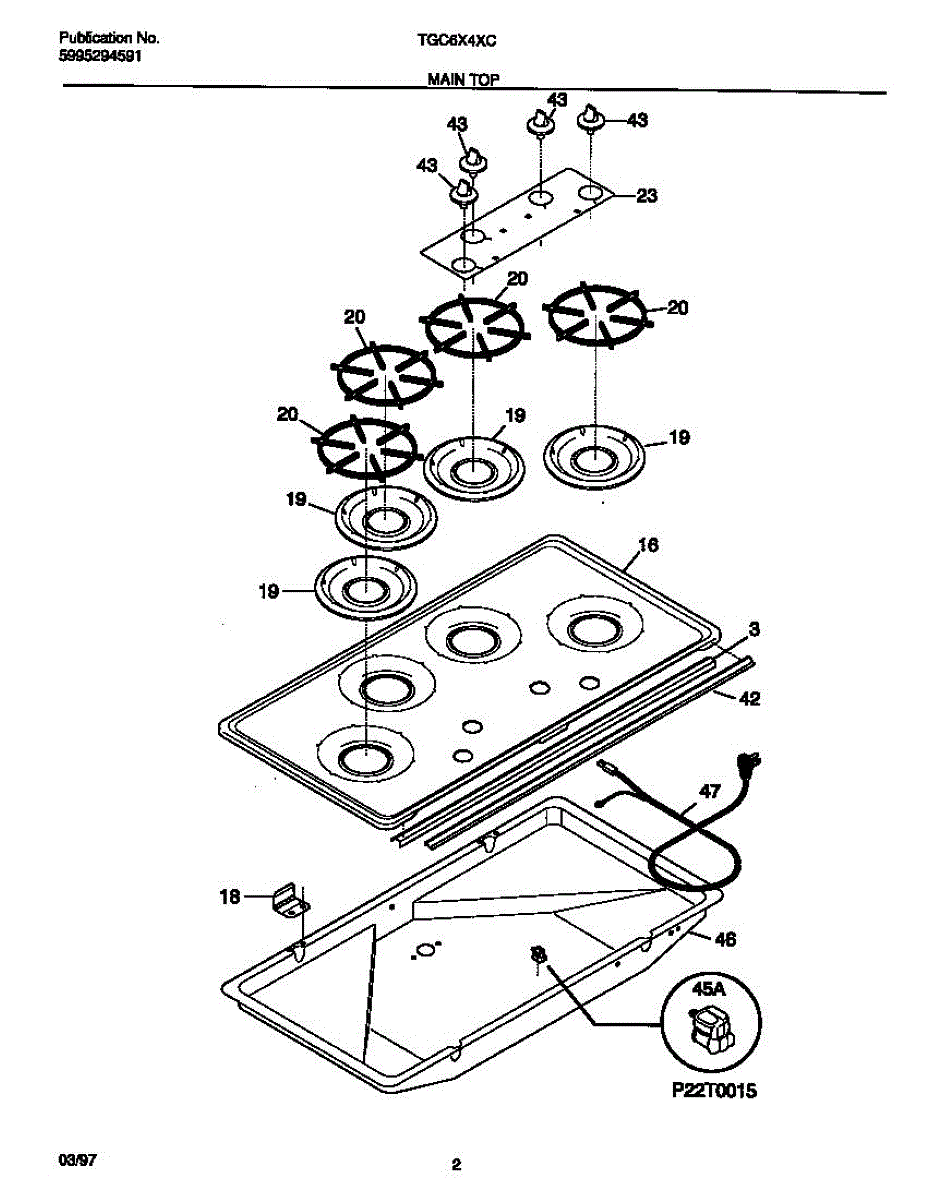 Publication No.
5995294591

TGC6X4XC

MAIN TOP

43
43
43
43
23
20
20
20
20
19
19
19
19
16
3
42
47
18
46
45A
P22T0015

03/97

2