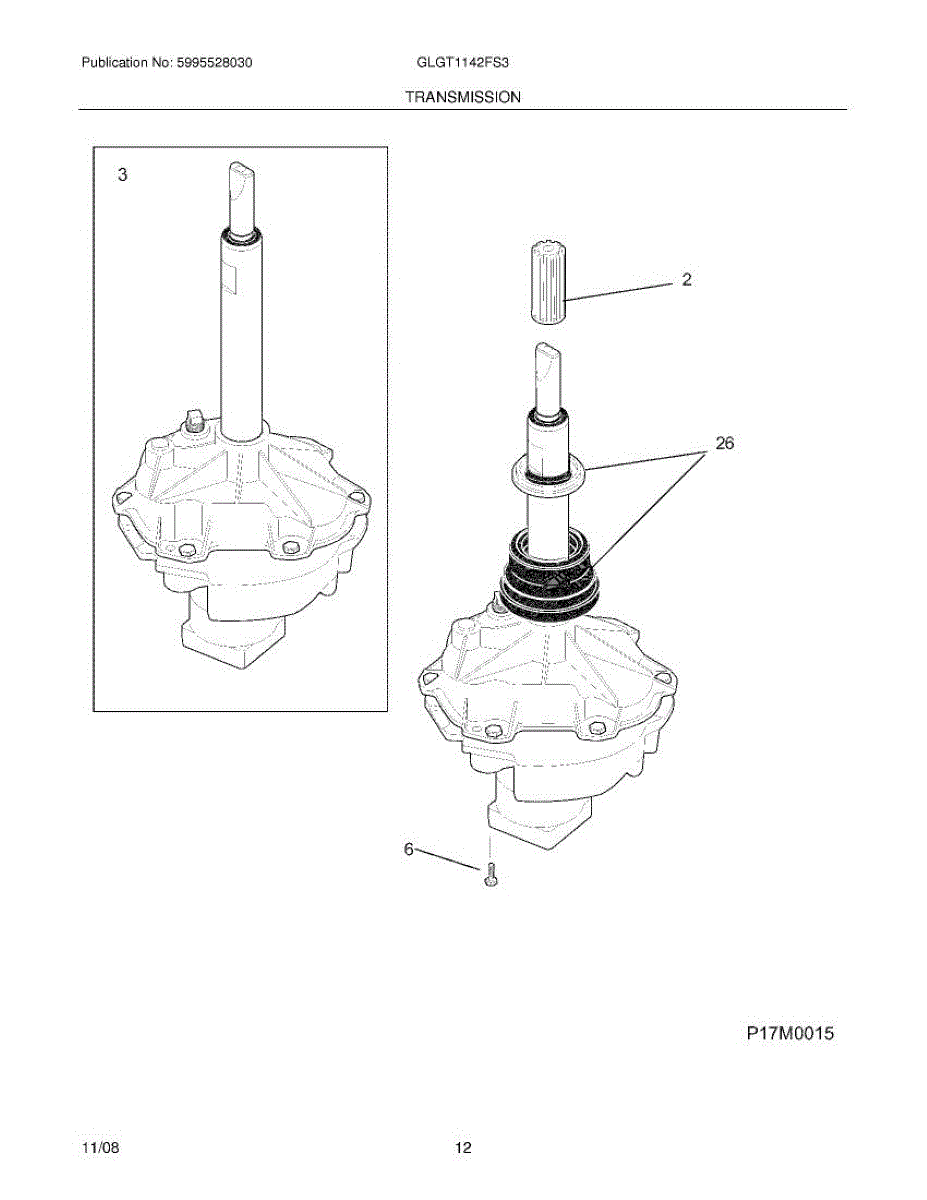 Publication No: 5995528030

GLGT1142FS3

TRANSMISSION

3

2

26

6

P17M0015

11/08

12