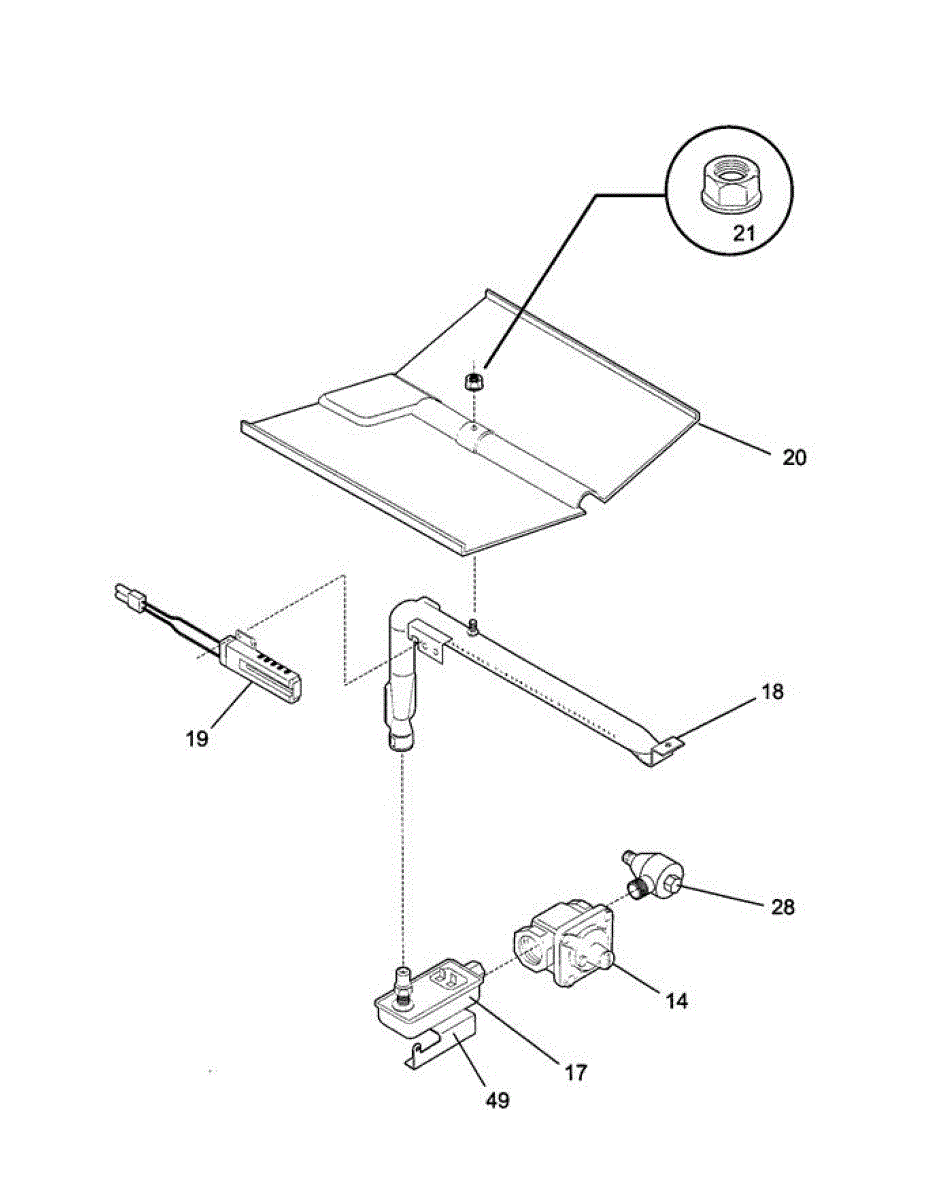 21

20

19

18

28

14

17

49