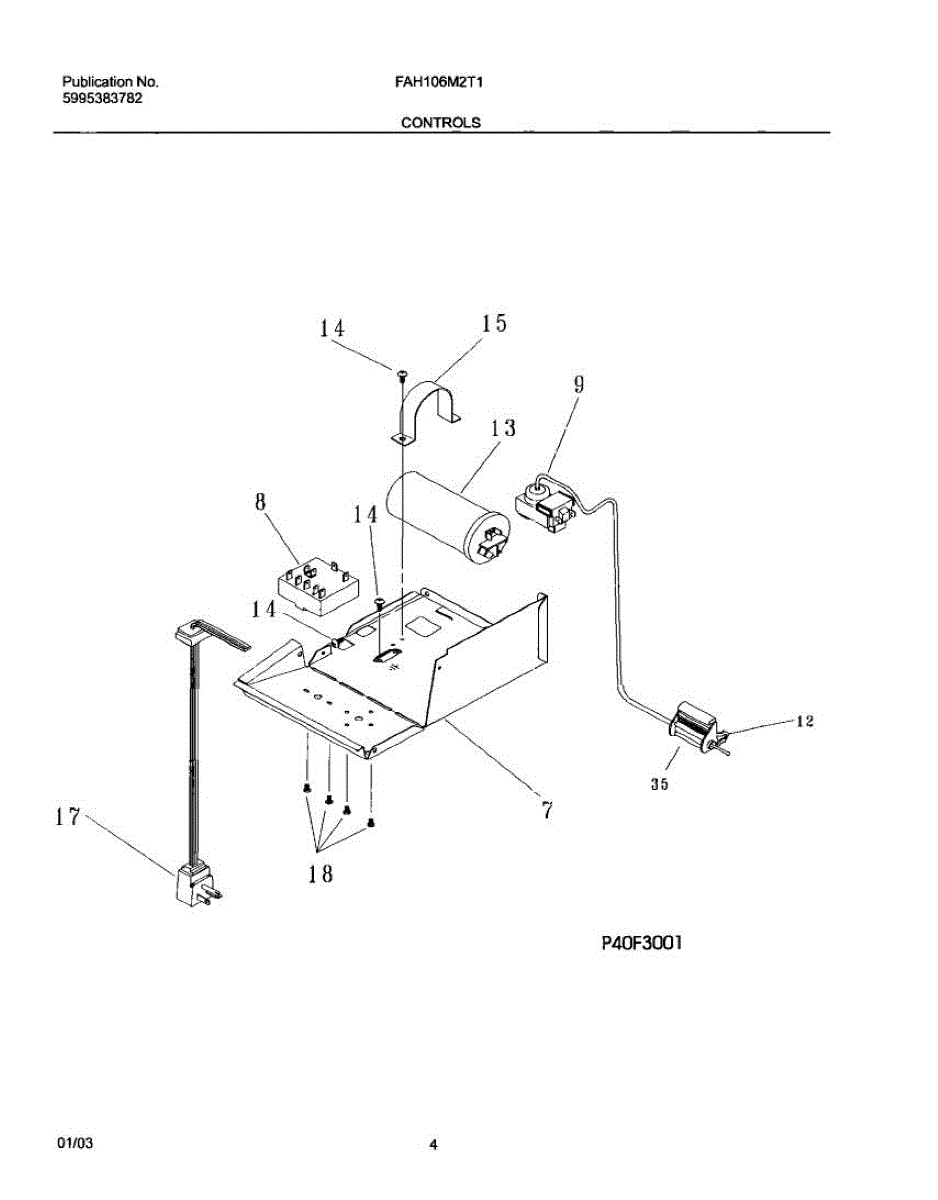 Publication No.
5995383782

FAH106M2T1

CONTROLS

14
15
9
13
8
14
14
12
35
7
17
18

P40F3001

01/03

4