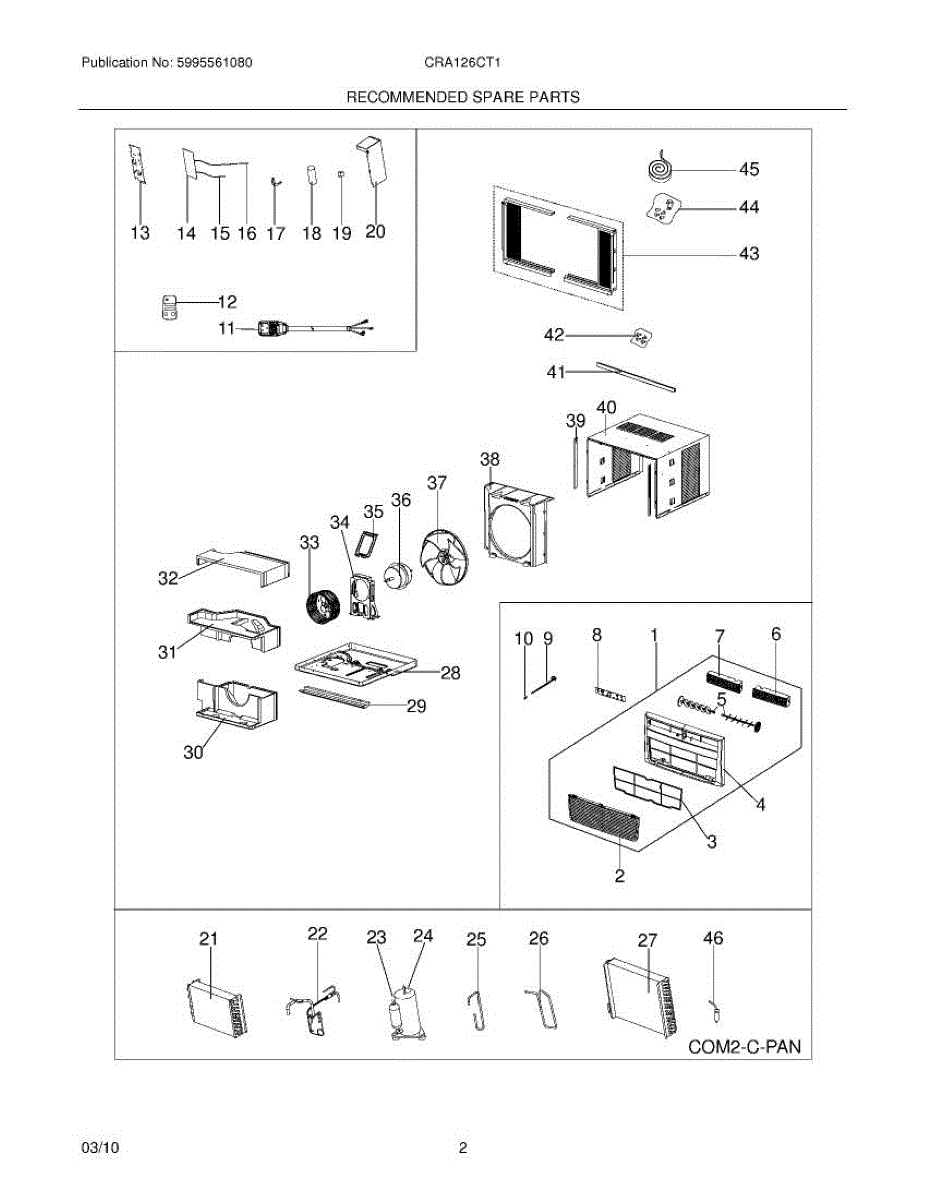 Publication No: 5995561080 CRA126CT1

RECOMMENDED SPARE PARTS

13 14 15 16 17 18 19 20

12
11

45
44
43
42
41
39 40
38
37
36
35
34
33
32
31
28
29
30

10 9 8 1 7 6
5
4
3
2

21 22 23 24 25 26 27 46

COM2-C-PAN

03/10 2