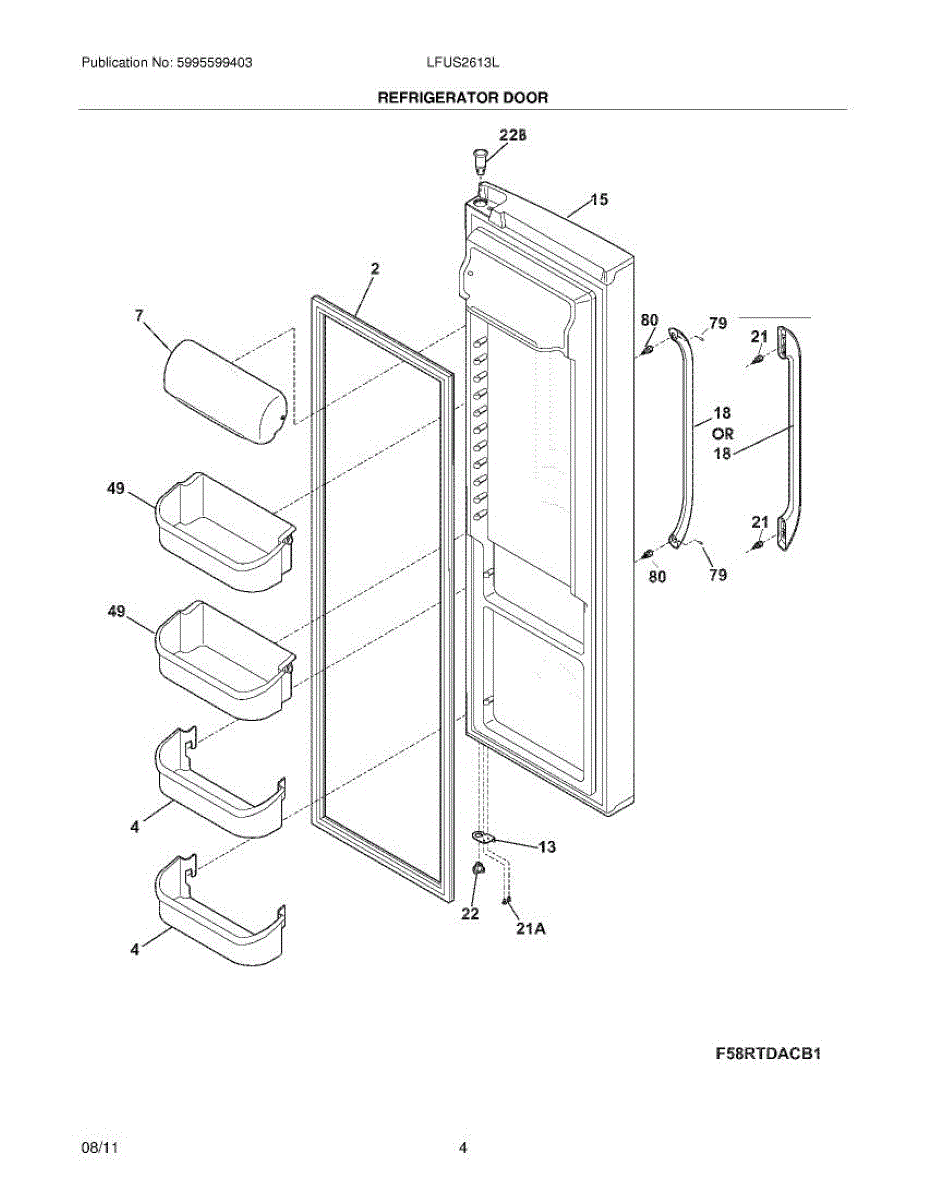 Publication No: 5995599403

LFUS2613L

REFRIGERATOR DOOR

22B

15

2

7

80

79

21

18

OR

18

49

21

80

79

49

4

13

22

21A

4

F58RTDACB1

08/11

4