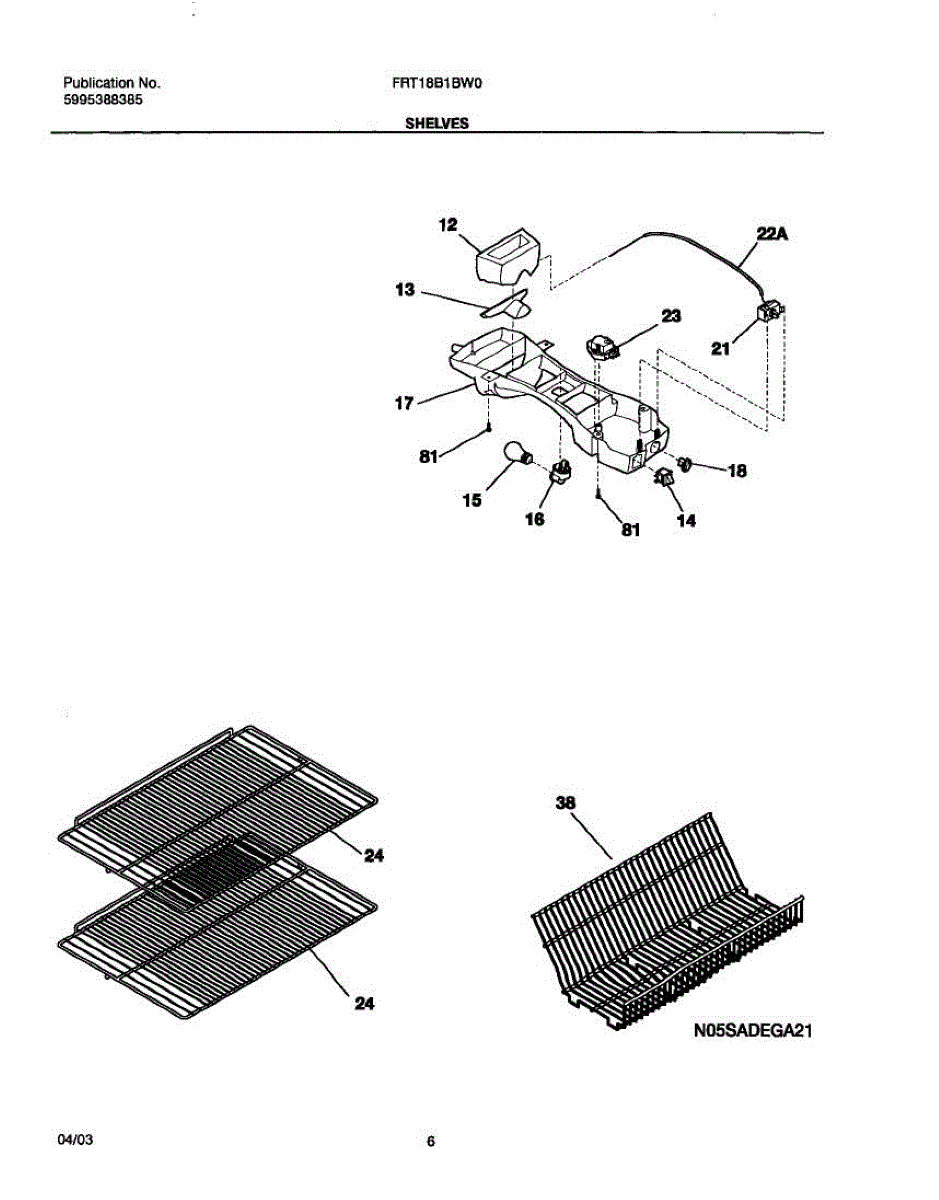 Publication No.
5995388385

FRT18B1BW0

SHELVES

12
22A
13
23
21
17
81
18
15
16
81
14

24
24

38

N05SADEGA21

04/03

6