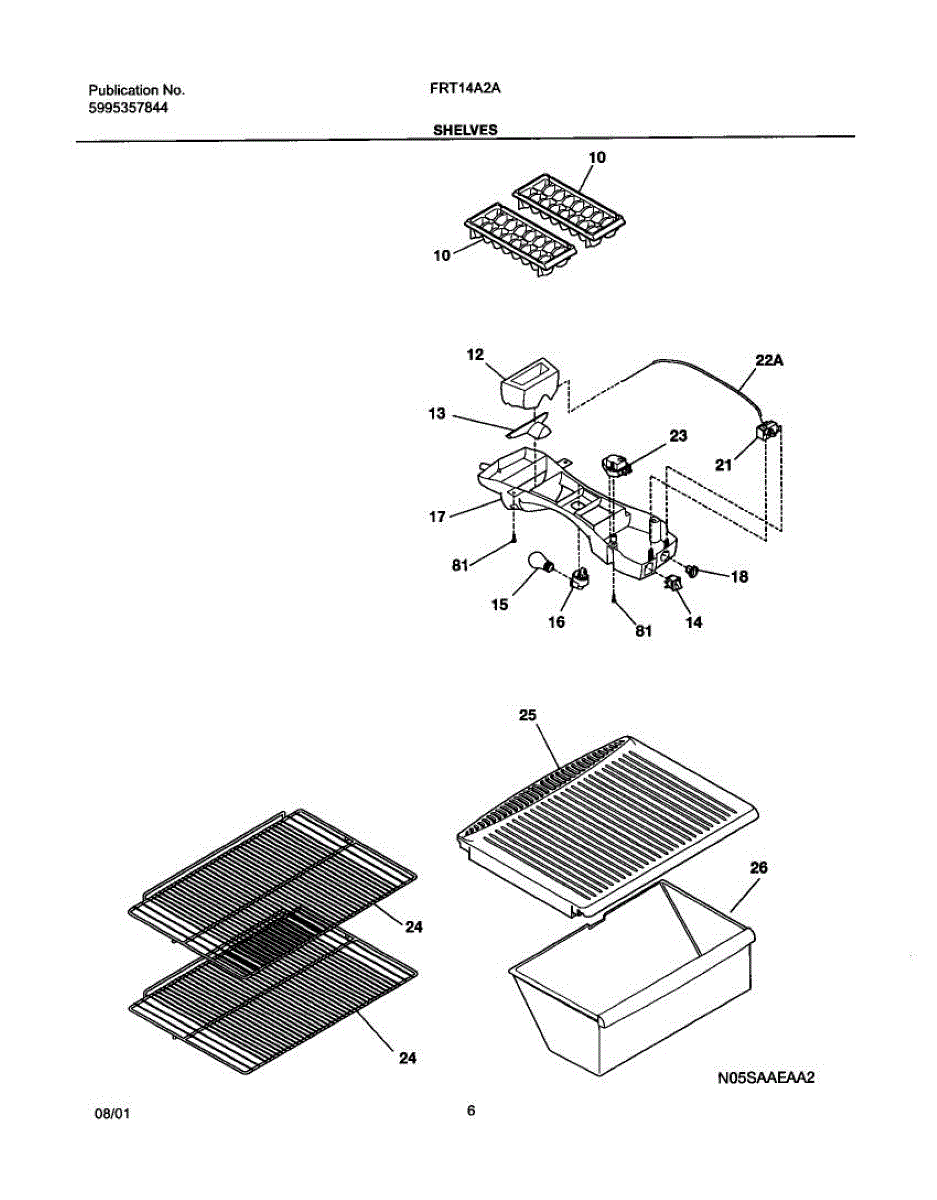 Publication No.
5995357844

FRT14A2A

SHELVES

10
10

12
22A
13
23
21
17
81
18
15
16
81
14

25
26
24
24

N05SAAEAA2

08/01

6