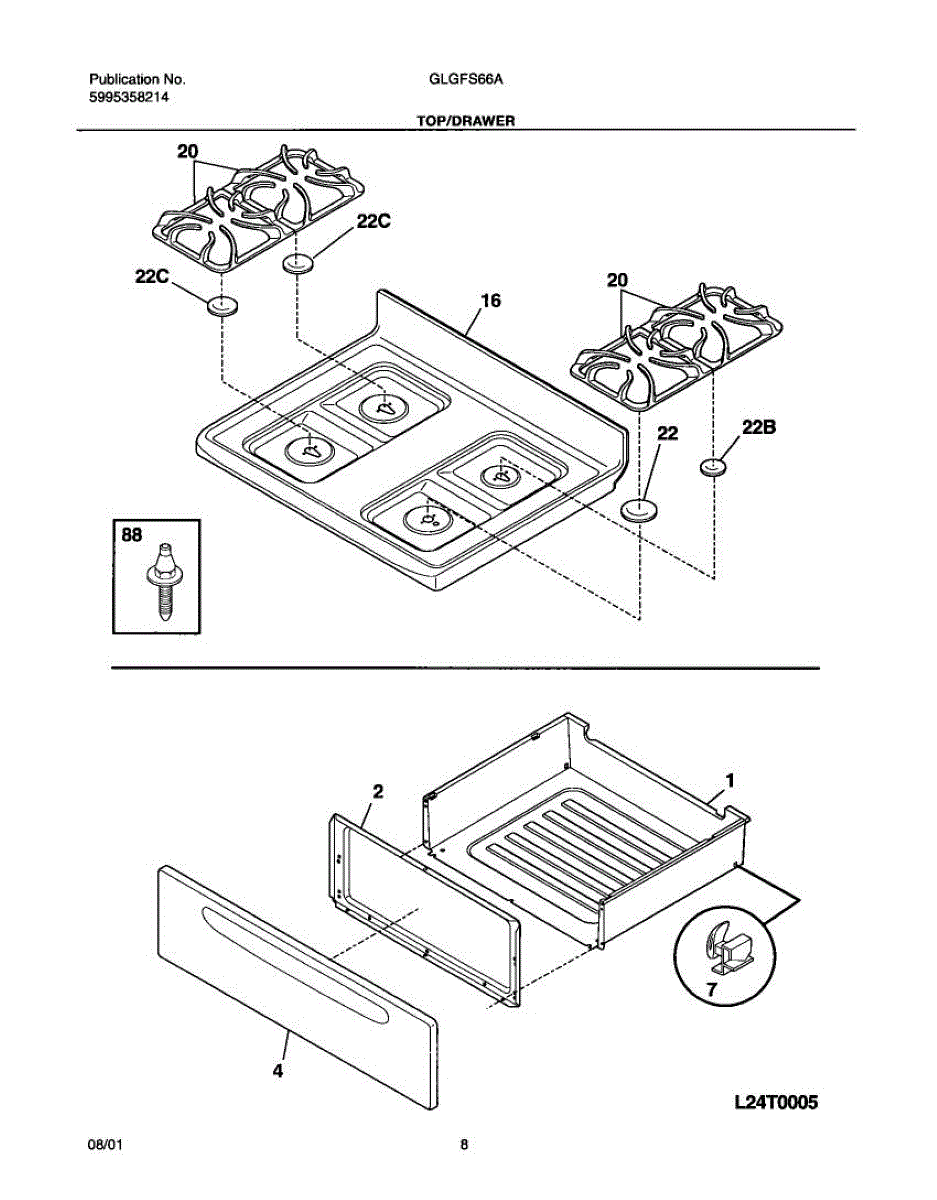 Publication No.
5995358214

GLGFS66A

TOP/DRAWER

20
22C
22C
16
20
22
22B
88

2
1
7
4

L24T0005

08/01

8